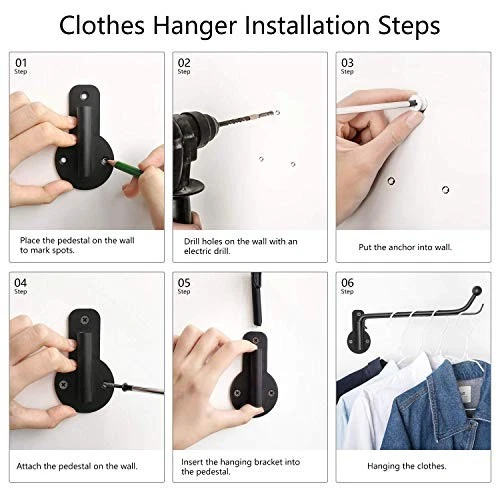 Clothes Hanger Installation Steps

01
Step

Place the pedestal on the wall to mark spots.

02
Step

Drill holes on the wall with an electric drill.

03
Step

Put the anchor into wall.

04
Step

Attach the pedestal on the wall.

05
Step

Insert the hanging bracket into the pedestal.

06
Step

Hanging the clothes.