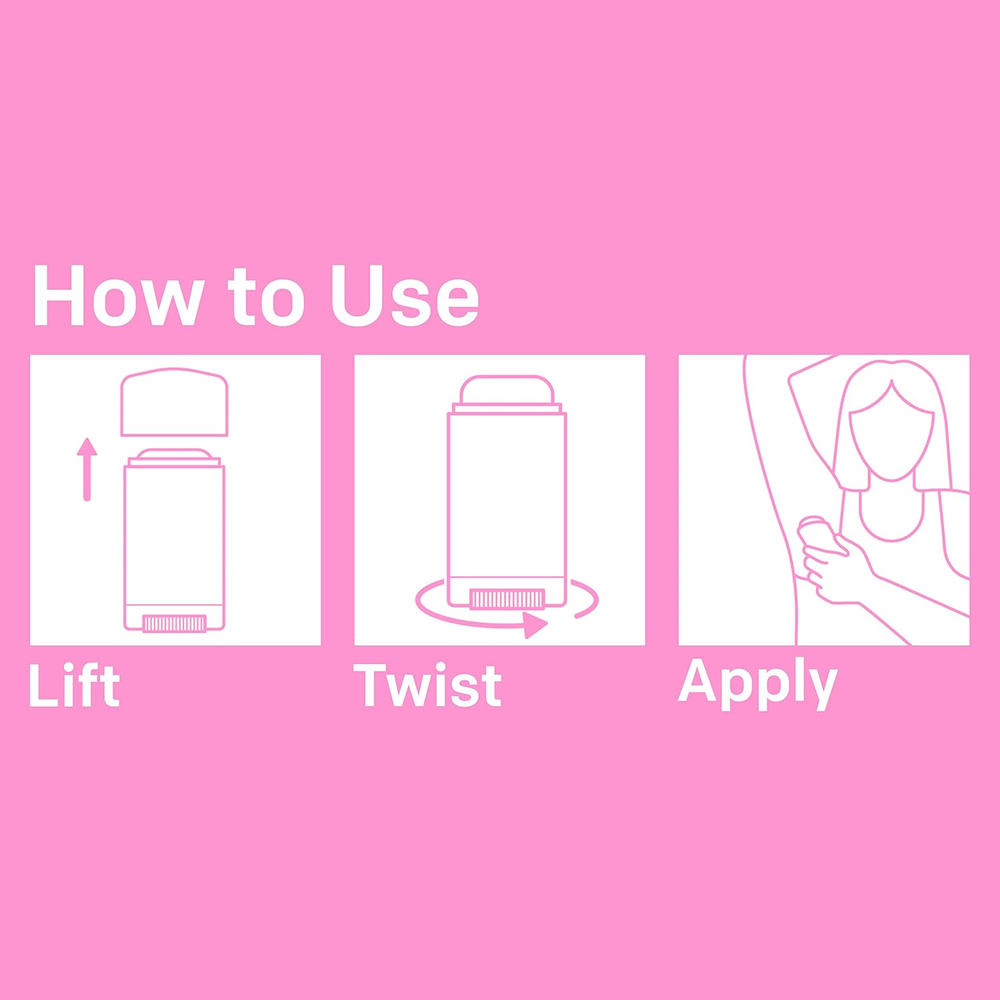 How to Use

Lift

Twist

Apply