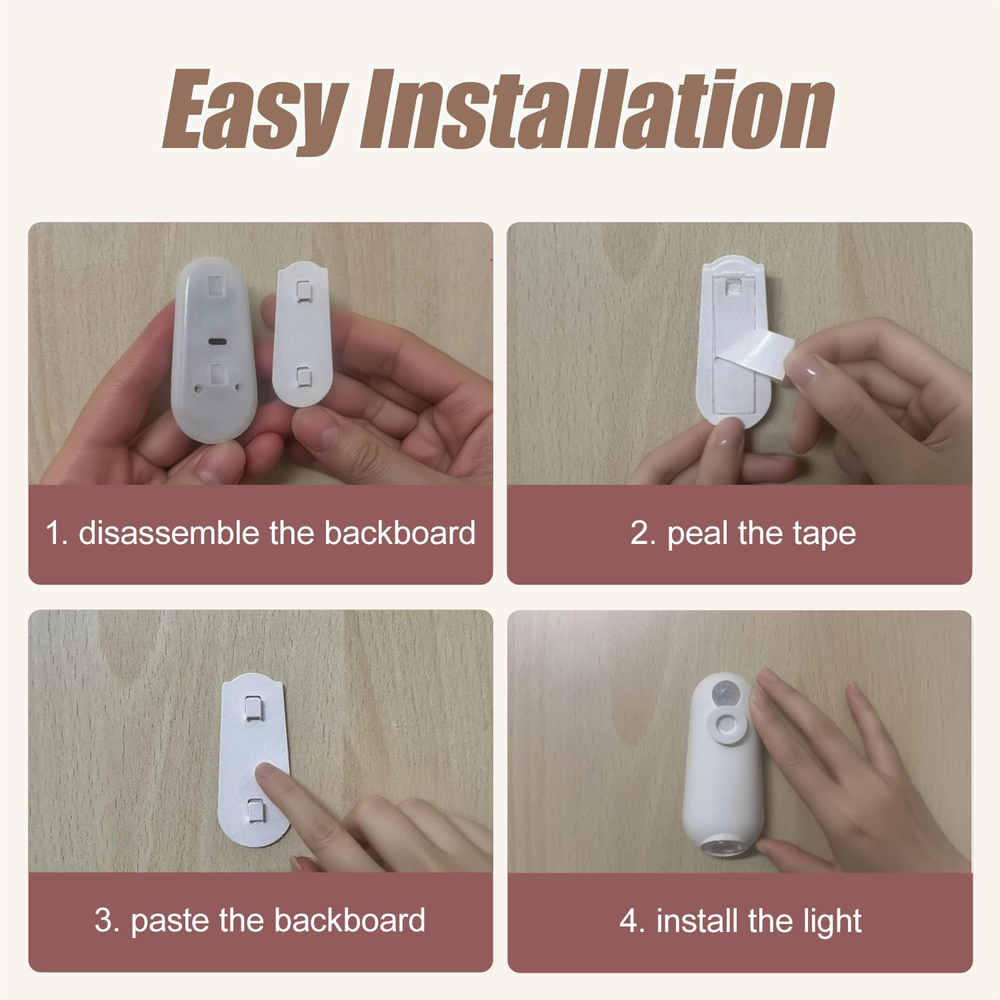 Easy Installation

1. disassemble the backboard

2. peal the tape

3. paste the backboard

4. install the light