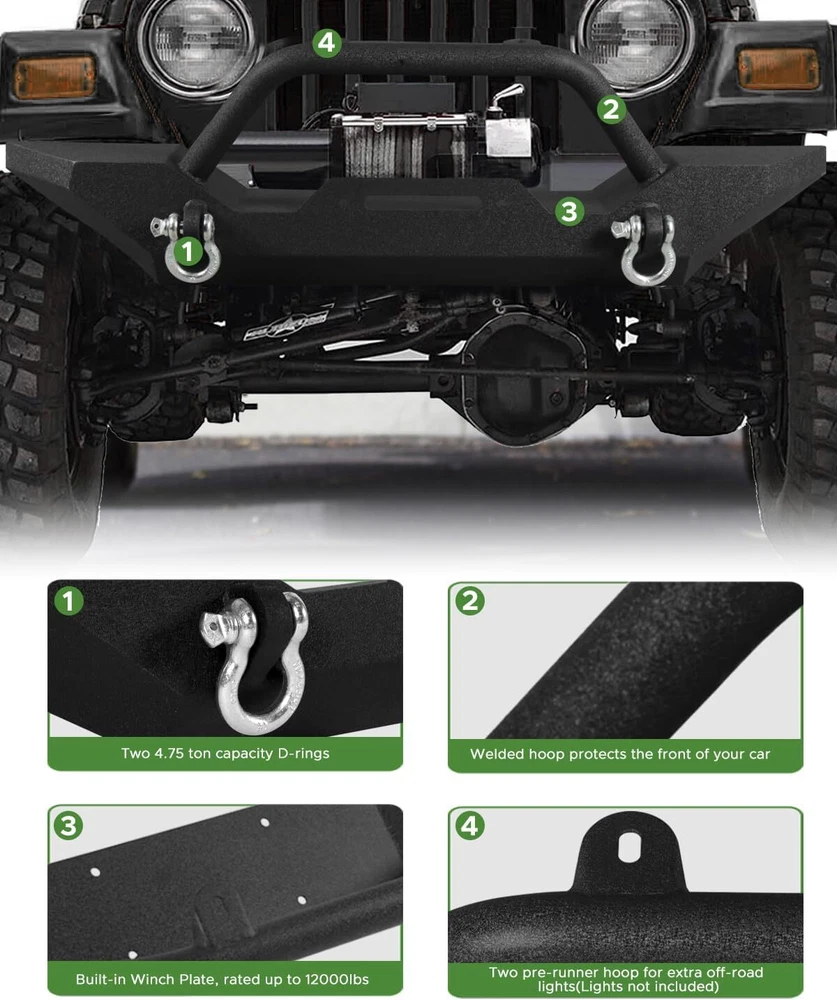 4
2
3
1

1
Two 4.75 ton capacity D-rings

2
Welded hoop protects the front of your car

3
Built-in Winch Plate, rated up to 12000lbs

4
Two pre-runner hoop for extra off-road lights(Lights not included)