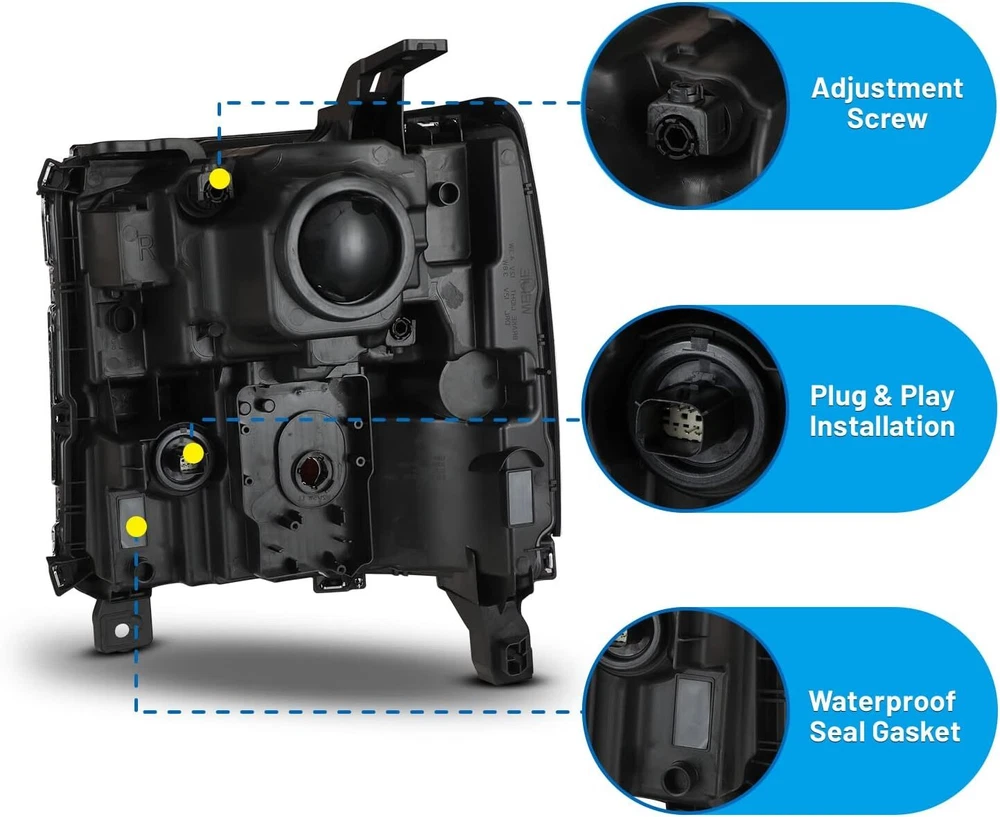 Adjustment Screw

Plug & Play Installation

Waterproof Seal Gasket