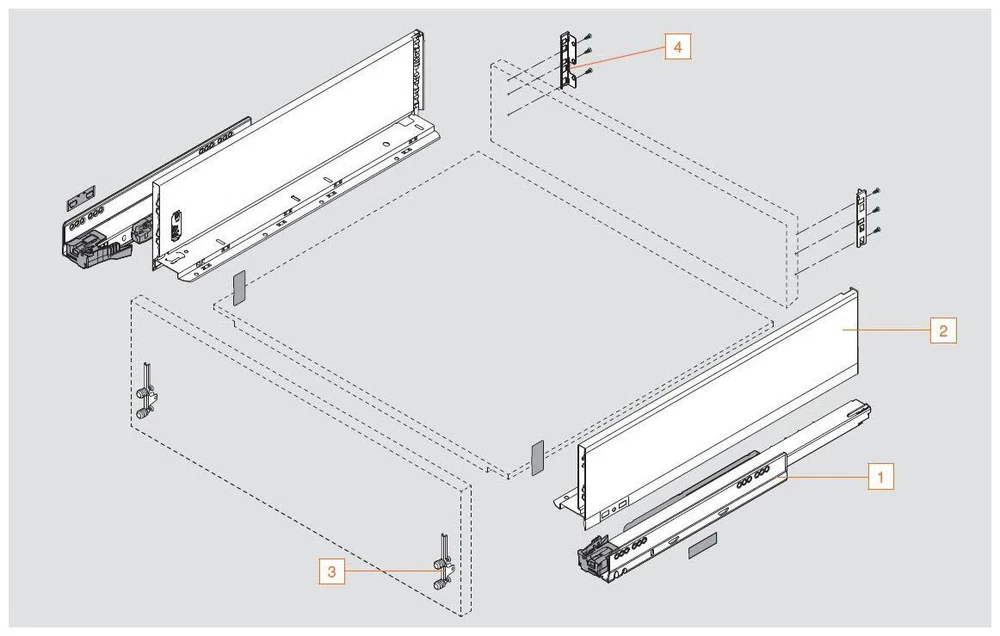 4
2
1
3