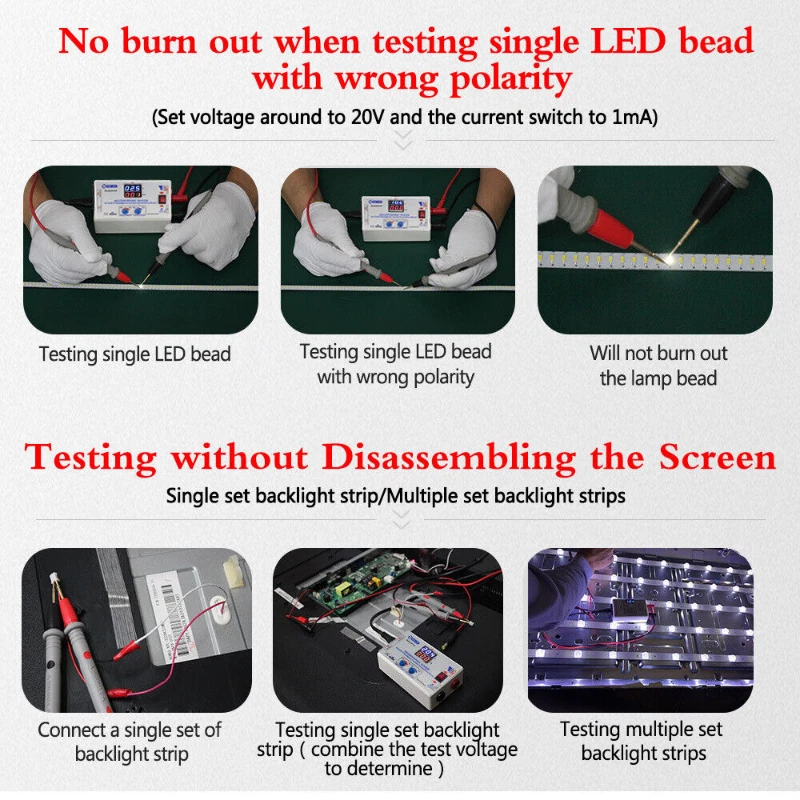 No burn out when testing single LED bead with wrong polarity

(Set voltage around to 20V and the current switch to 1mA)

Testing single LED bead

Testing single LED bead with wrong polarity

Will not burn out the lamp bead

Testing without Disassembling the Screen

Single set backlight strip/Multiple set backlight strips

Connect a single set of backlight strip

Testing single set backlight strip ( combine the test voltage to determine )

Testing multiple set backlight strips