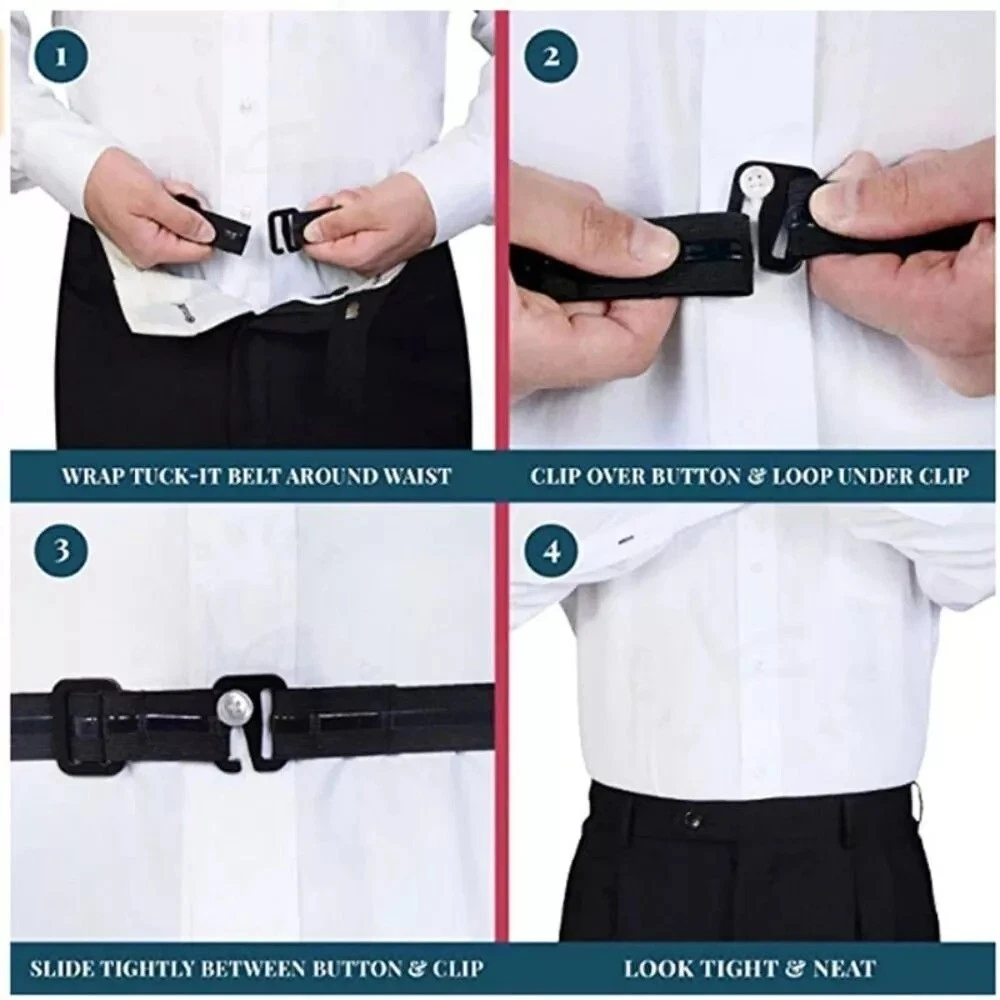 1

WRAP TUCK-IT BELT AROUND WAIST

2

CLIP OVER BUTTON & LOOP UNDER CLIP

3

SLIDE TIGHTLY BETWEEN BUTTON & CLIP

4

LOOK TIGHT & NEAT