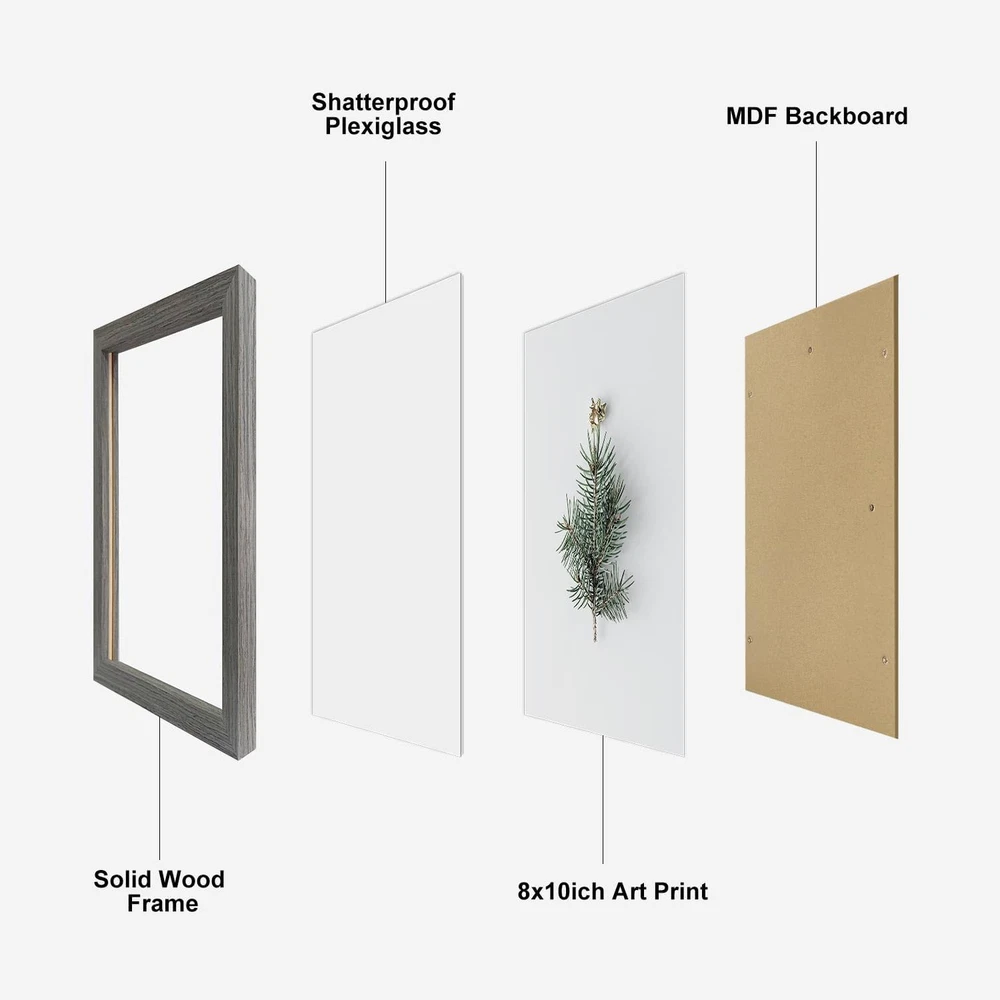 Shatterproof Plexiglass

MDF Backboard

Solid Wood Frame

8x10ich Art Print