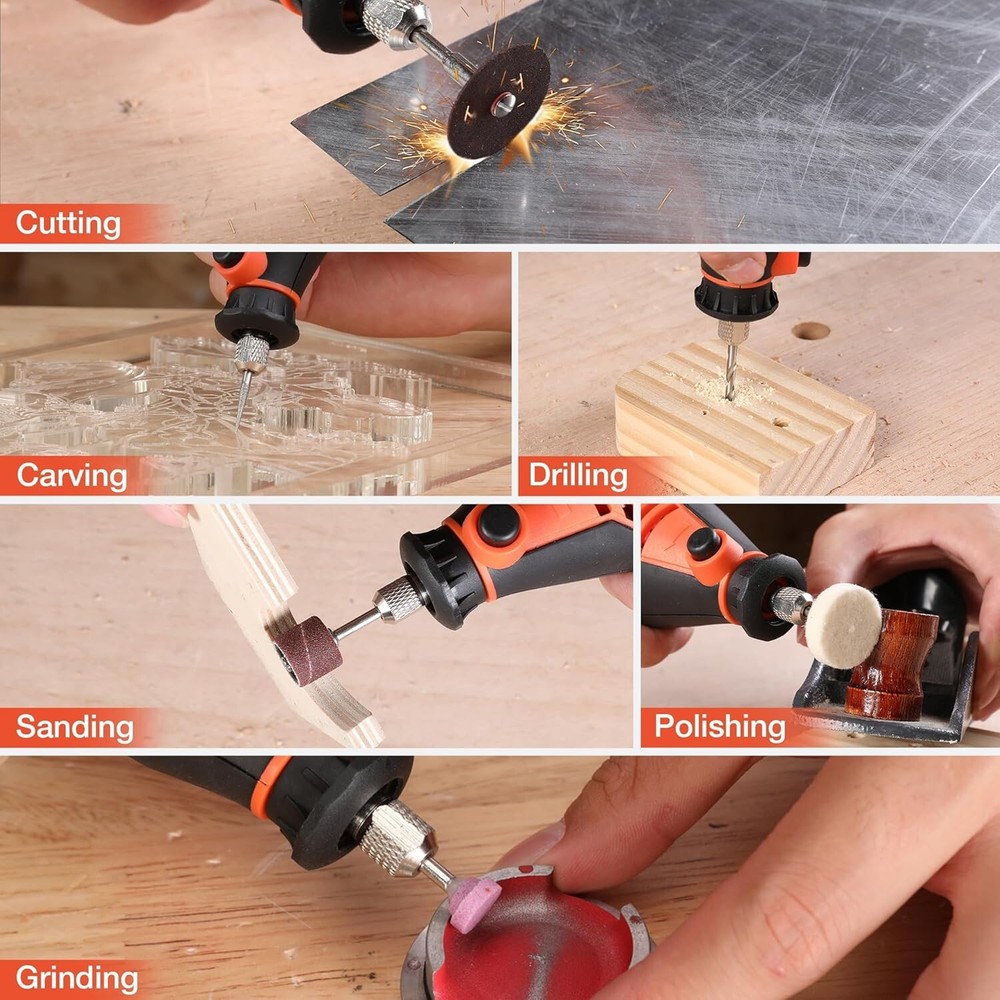 Cutting

Carving

Drilling

Sanding

Polishing

Grinding