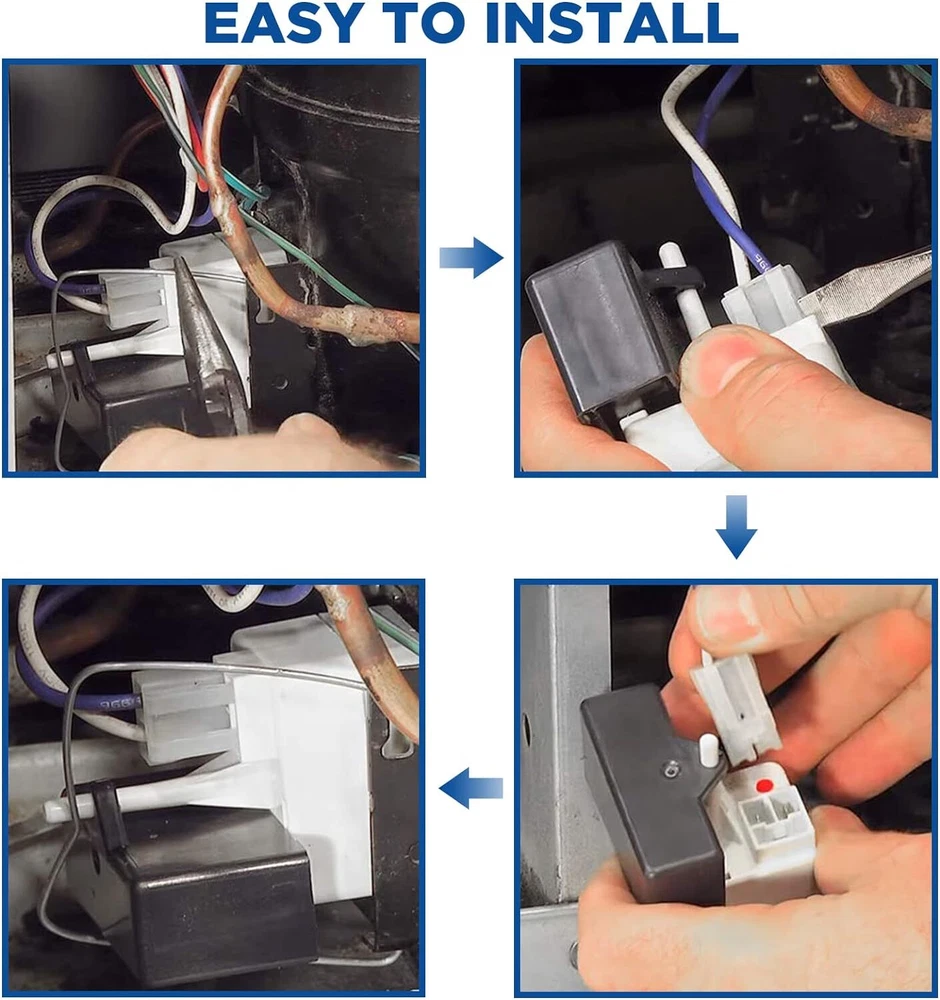 EASY TO INSTALL