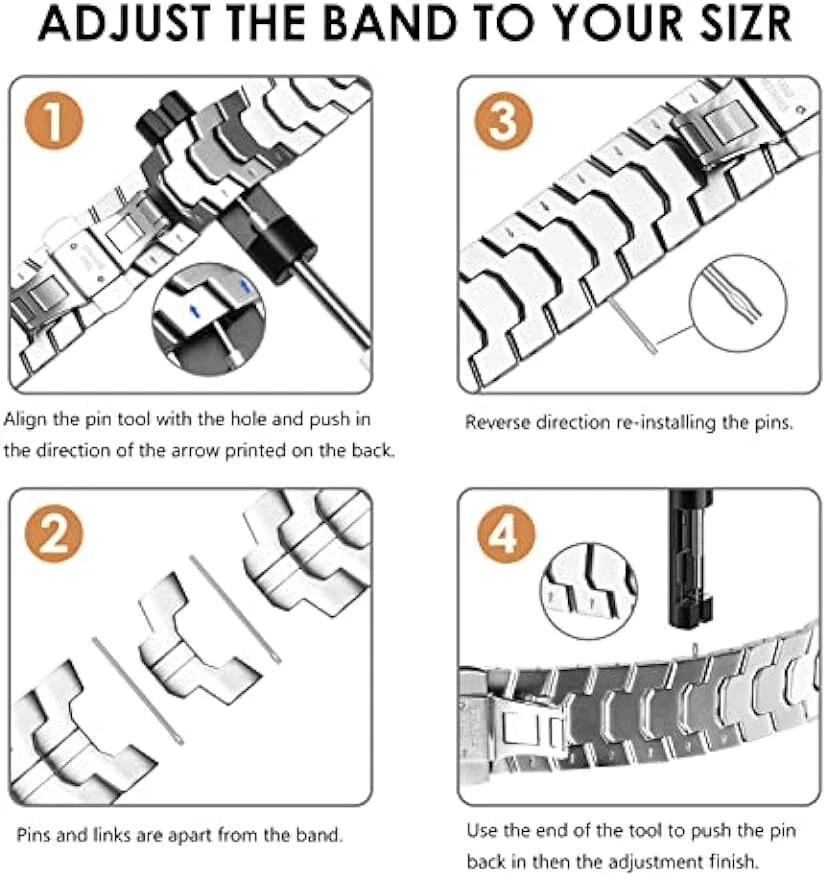 ADJUST THE BAND TO YOUR SIZR

1

Align the pin tool with the hole and push in the direction of the arrow printed on the back.

3

Reverse direction re-installing the pins.

2

Pins and links are apart from the band.

4

Use the end of the tool to push the pin back in then the adjustment finish.