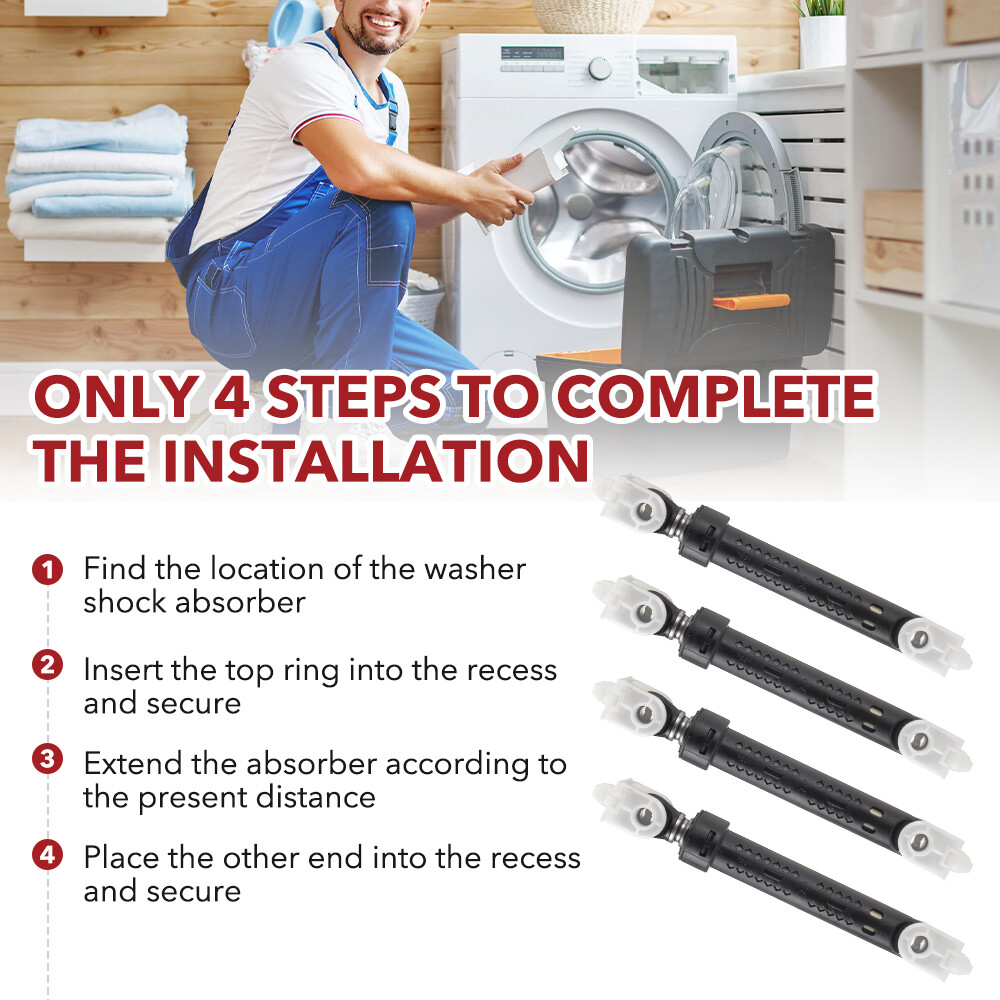 ONLY 4 STEPS TO COMPLETE THE INSTALLATION

1 Find the location of the washer shock absorber

2 Insert the top ring into the recess and secure

3 Extend the absorber according to the present distance

4 Place the other end into the recess and secure