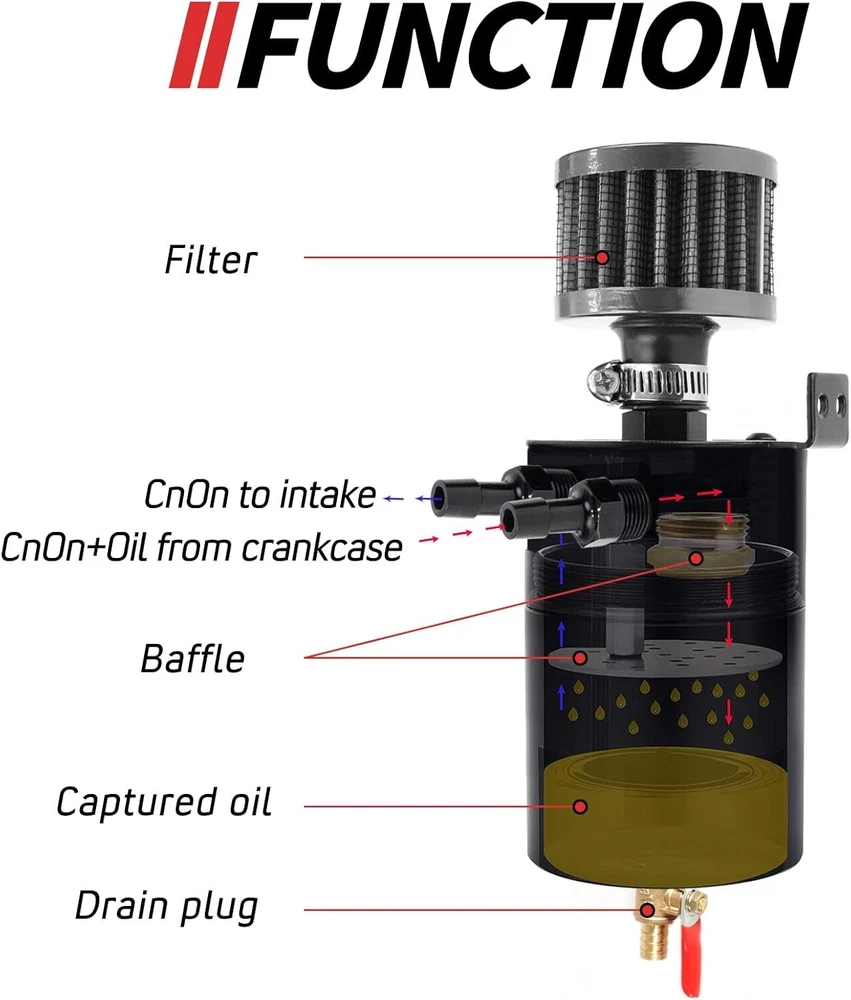 FUNCTION

Filter

CnOn to intake

CnOn+Oil from crankcase

Baffle

Captured oil

Drain plug