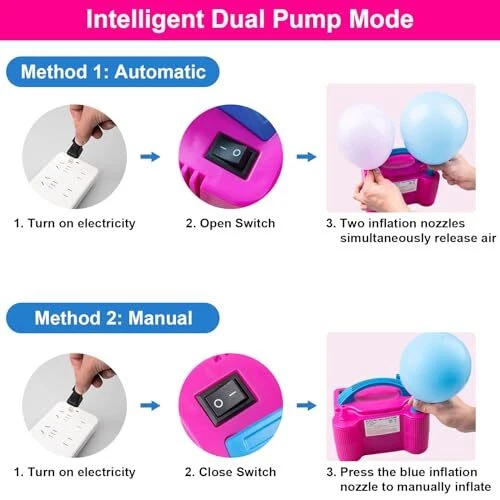 Intelligent Dual Pump Mode

Method 1: Automatic

1. Turn on electricity

2. Open Switch

3. Two inflation nozzles simultaneously release air

Method 2: Manual

1. Turn on electricity

2. Close Switch

3. Press the blue inflation nozzle to manually inflate