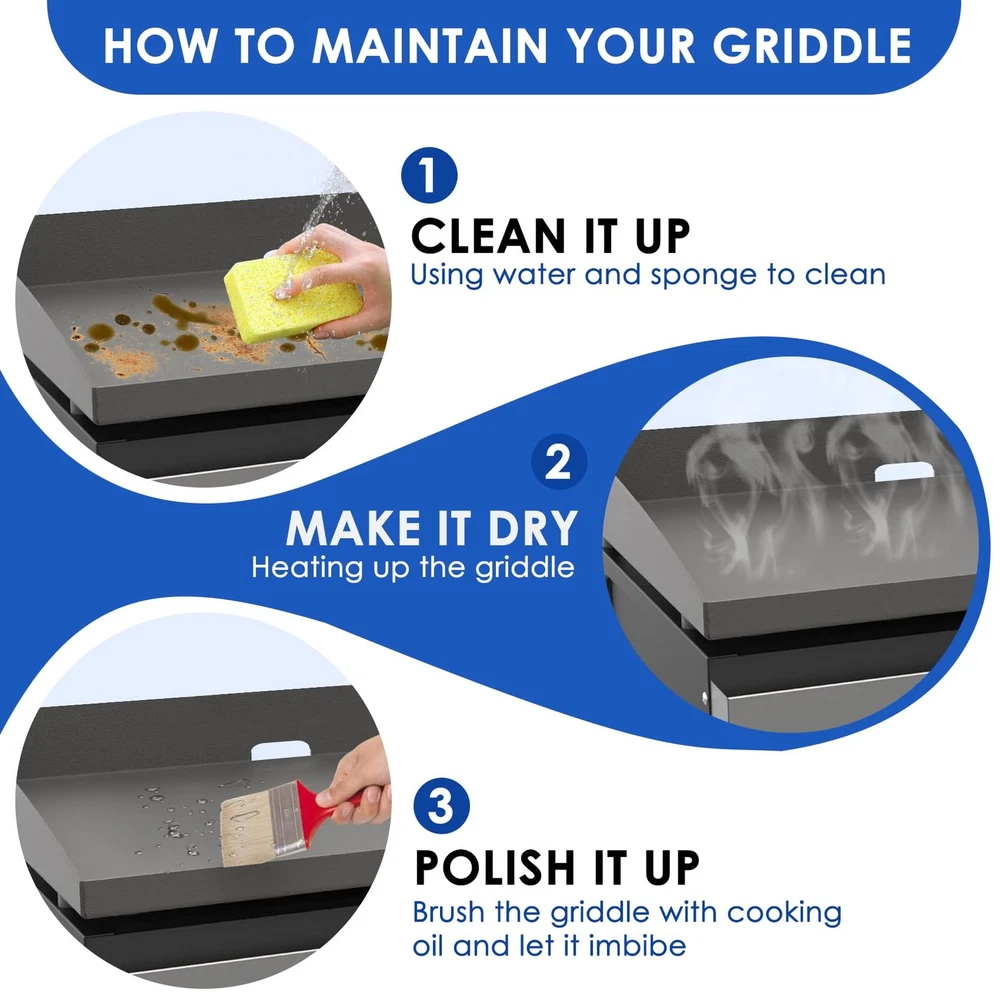 HOW TO MAINTAIN YOUR GRIDDLE

1
CLEAN IT UP
Using water and sponge to clean

2
MAKE IT DRY
Heating up the griddle

3
POLISH IT UP
Brush the griddle with cooking oil and let it imbibe