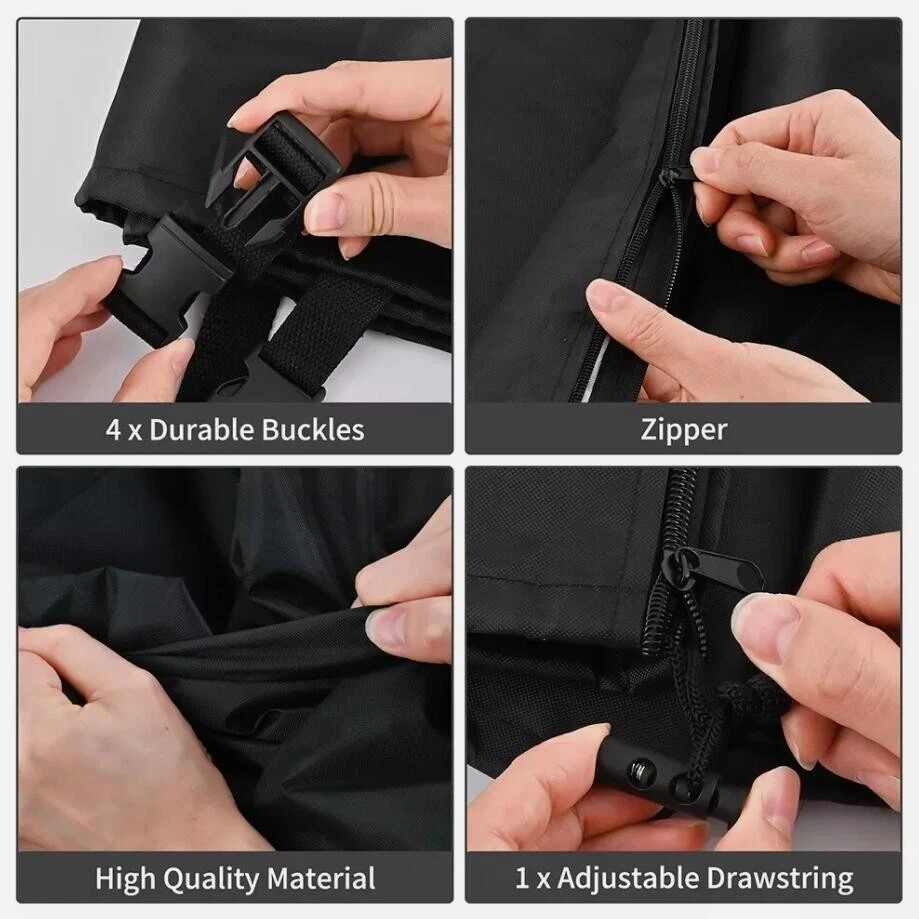 4 x Durable Buckles

Zipper

High Quality Material

1 x Adjustable Drawstring