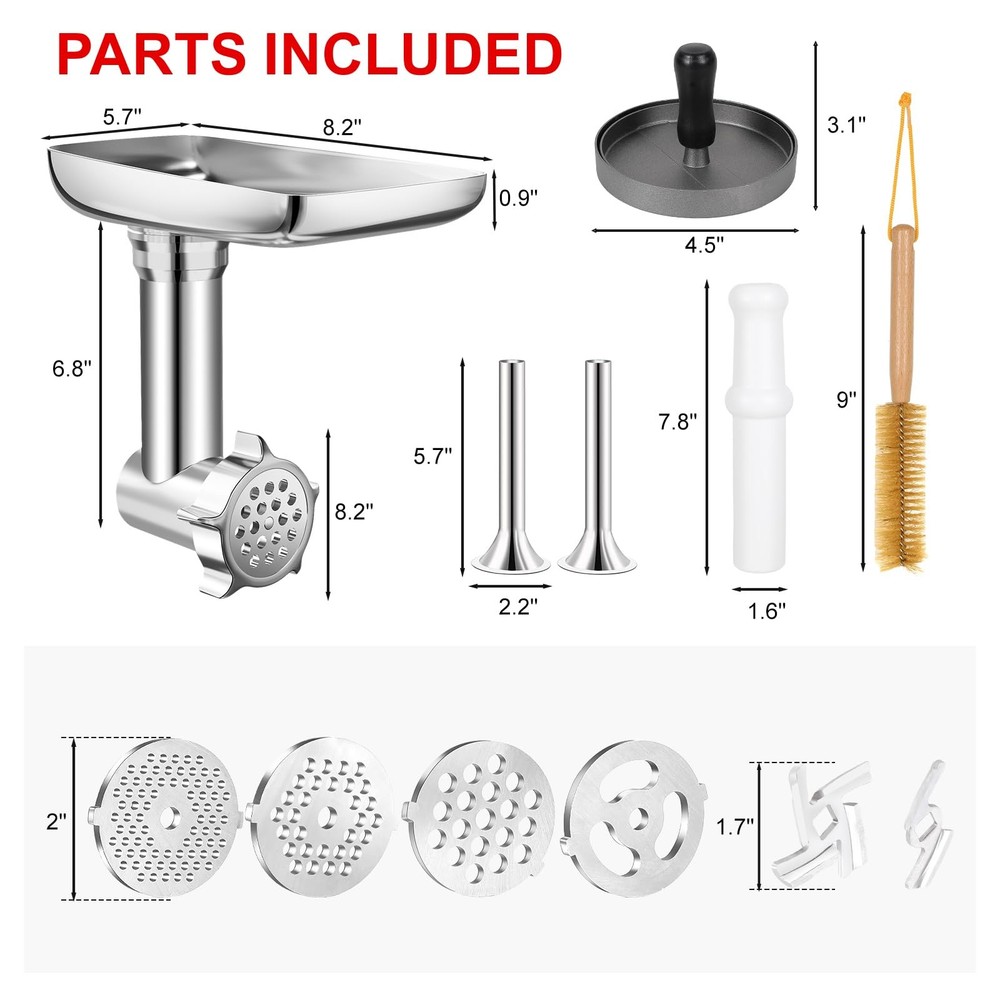 PARTS INCLUDED

5.7"
8.2"
0.9"
6.8"
8.2"

3.1"
4.5"

5.7"
2.2"

7.8"
1.6"

9"

2"
1.7"