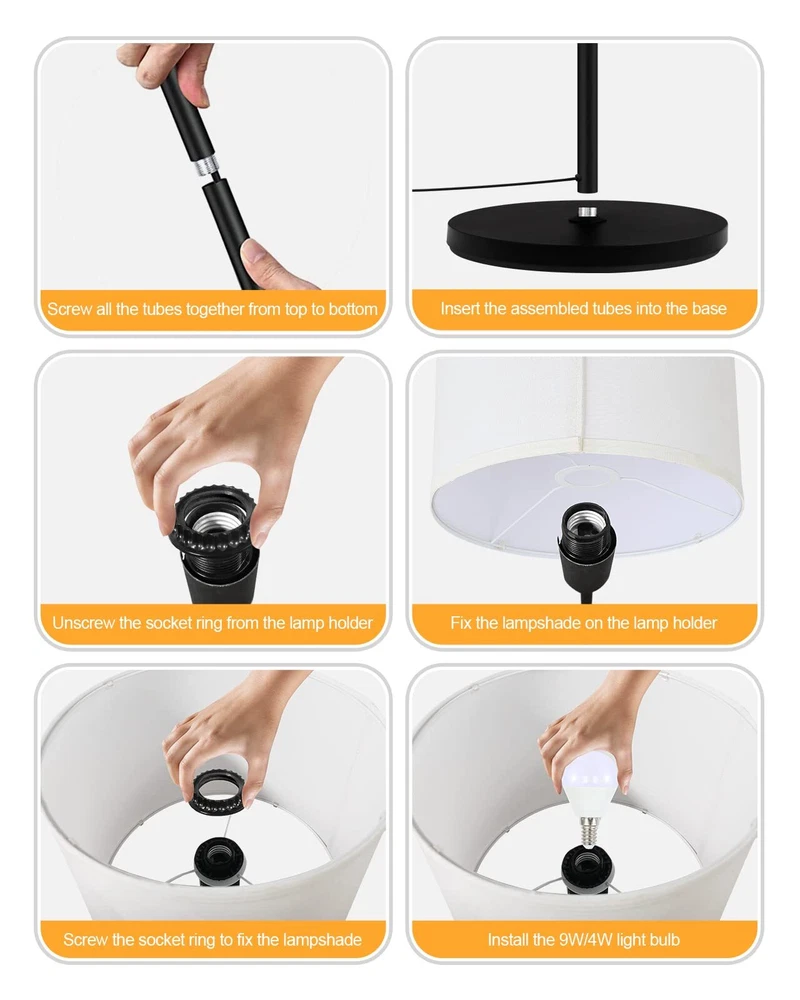 Screw all the tubes together from top to bottom

Insert the assembled tubes into the base

Unscrew the socket ring from the lamp holder

Fix the lampshade on the lamp holder

Screw the socket ring to fix the lampshade

Install the 9W/4W light bulb