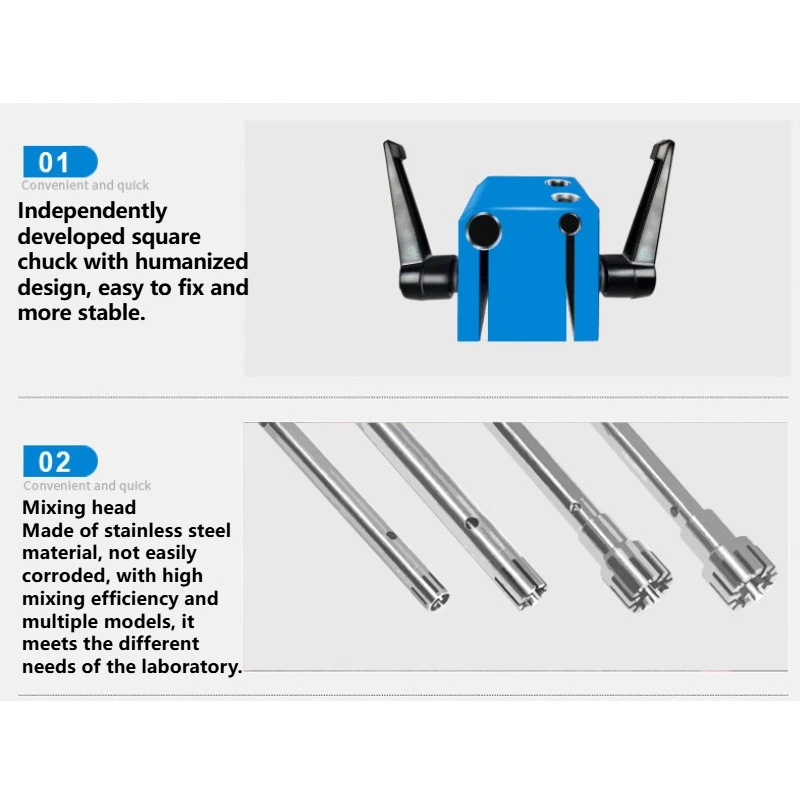 01
Convenient and quick
Independently developed square chuck with humanized design, easy to fix and more stable.

02
Convenient and quick
Mixing head
Made of stainless steel material, not easily corroded, with high mixing efficiency and multiple models, it meets the different needs of the laboratory.