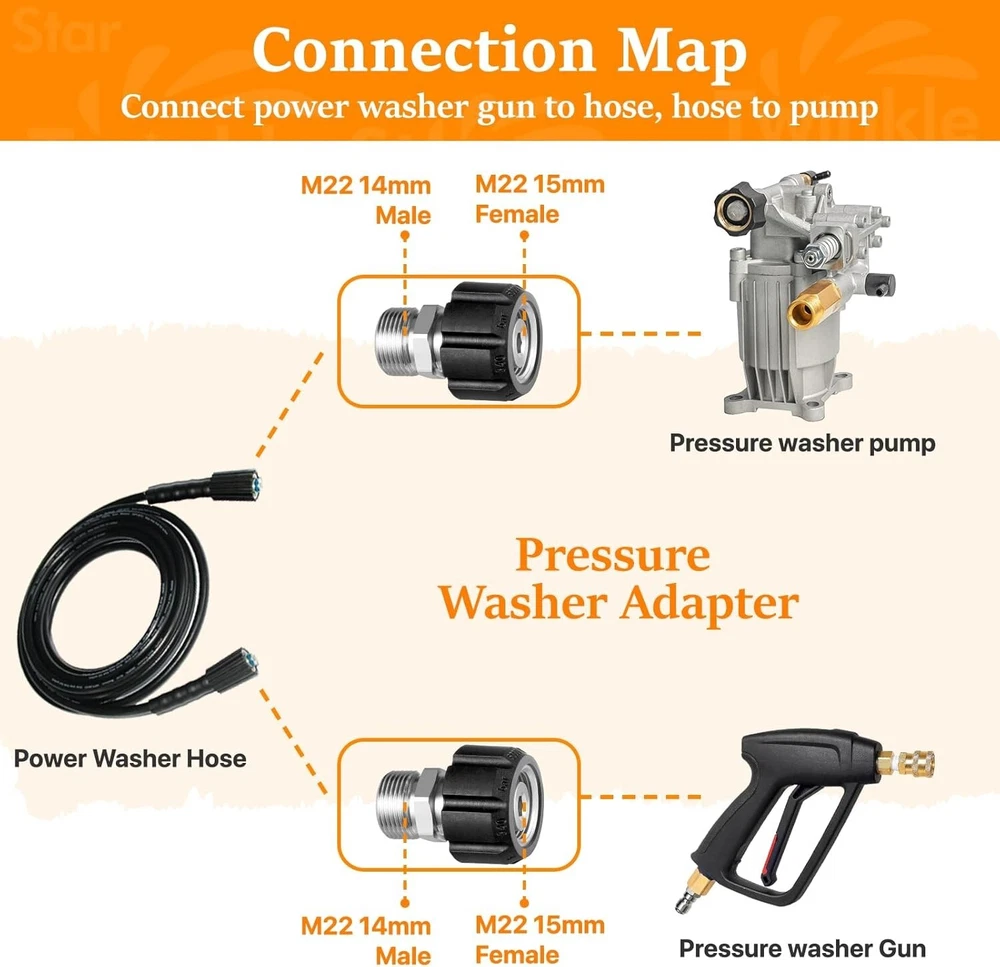 Star Twinkle

Connection Map

Connect power washer gun to hose, hose to pump

M22 14mm Male

M22 15mm Female

Pressure washer pump

Pressure Washer Adapter

Power Washer Hose

M22 14mm Male

M22 15mm Female

Pressure washer Gun