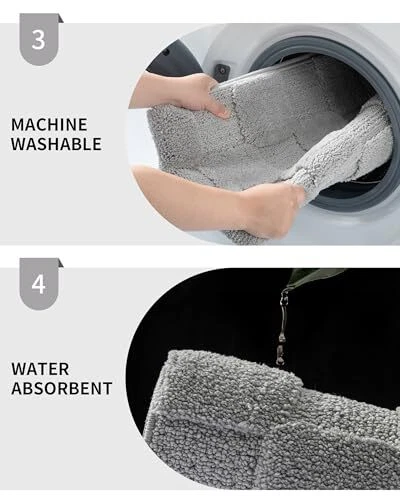 3

MACHINE
WASHABLE

4

WATER
ABSORBENT