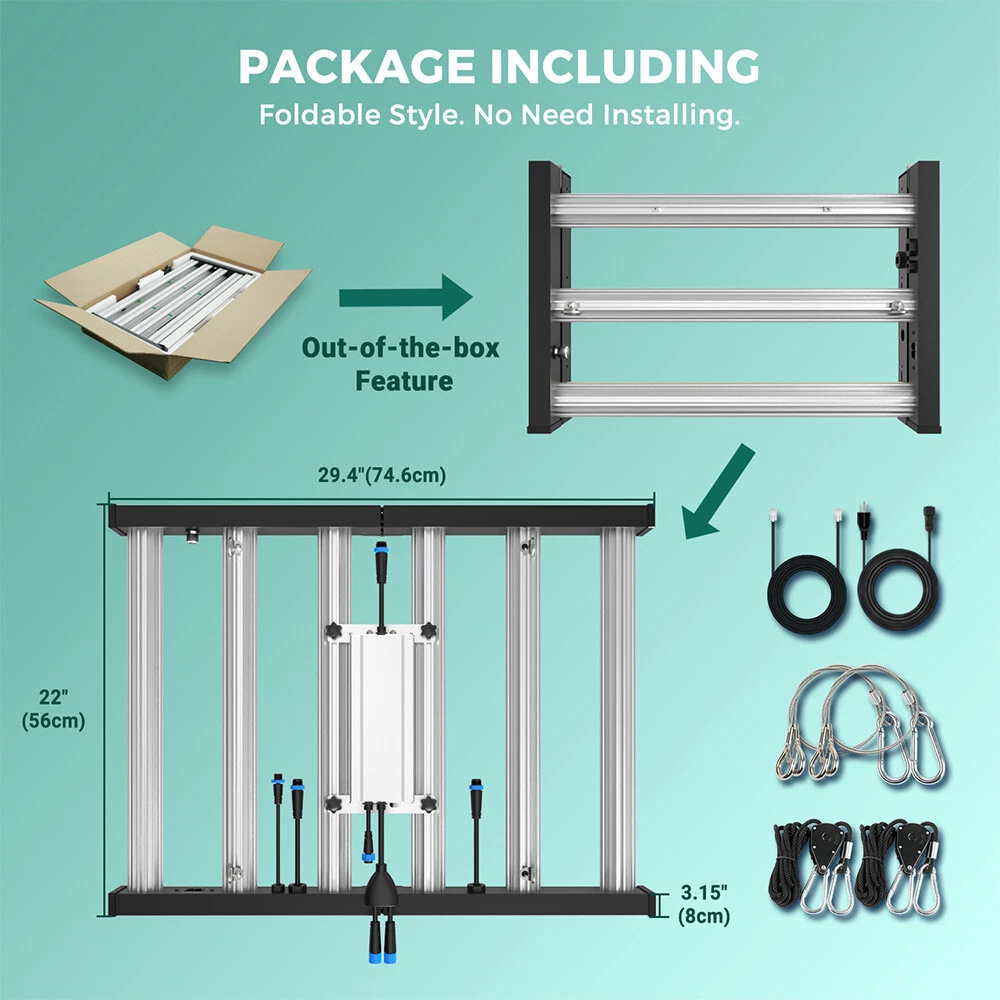 PACKAGE INCLUDING
Foldable Style. No Need Installing.

Out-of-the-box Feature

29.4"(74.6cm)

22" (56cm)

3.15" (8cm)