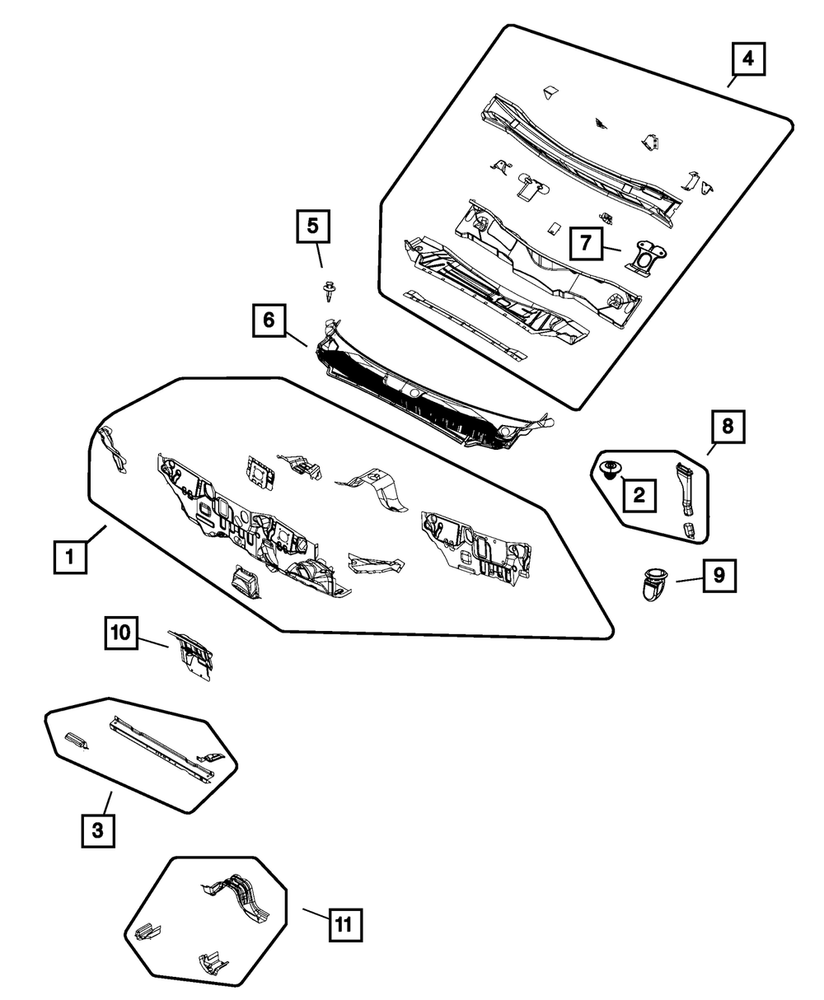 4
5
7
6
8
2
1
9
10
3
11