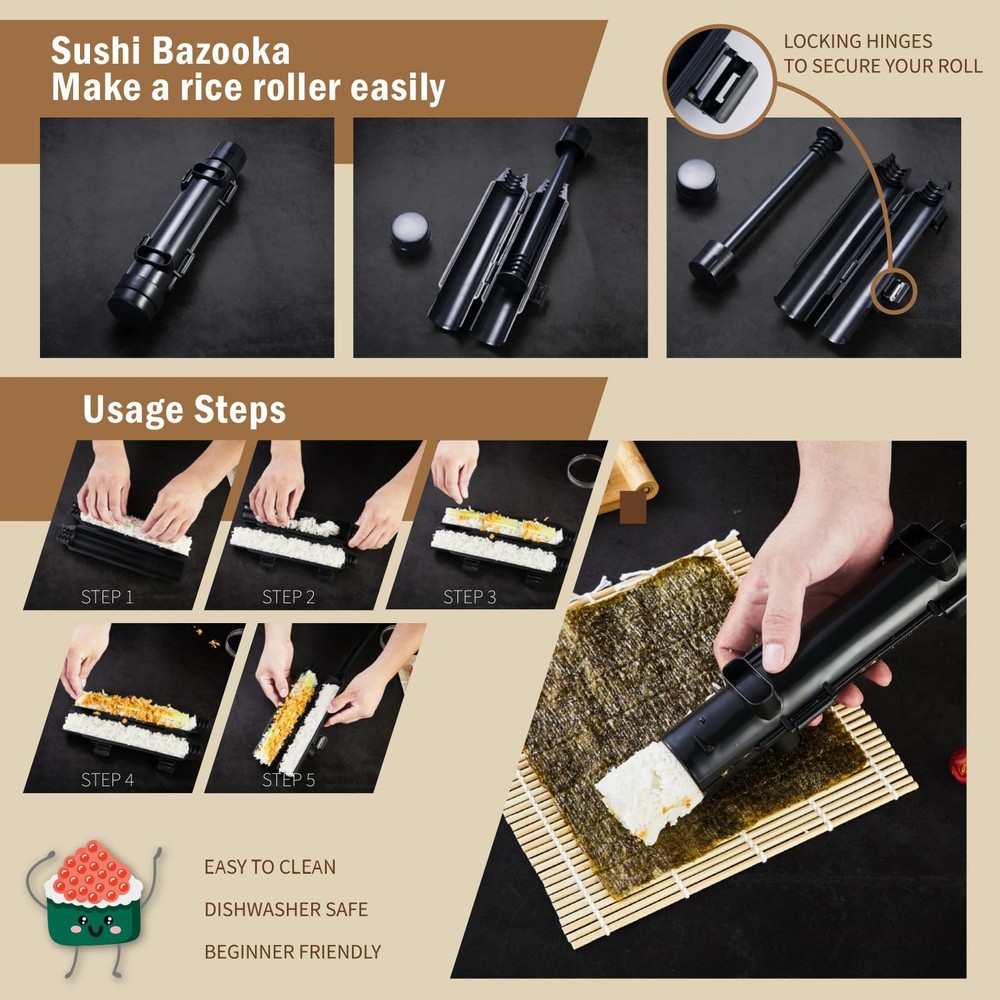 Sushi Bazooka
Make a rice roller easily

LOCKING HINGES
TO SECURE YOUR ROLL

Usage Steps

STEP 1

STEP 2

STEP 3

STEP 4

STEP 5

EASY TO CLEAN

DISHWASHER SAFE

BEGINNER FRIENDLY