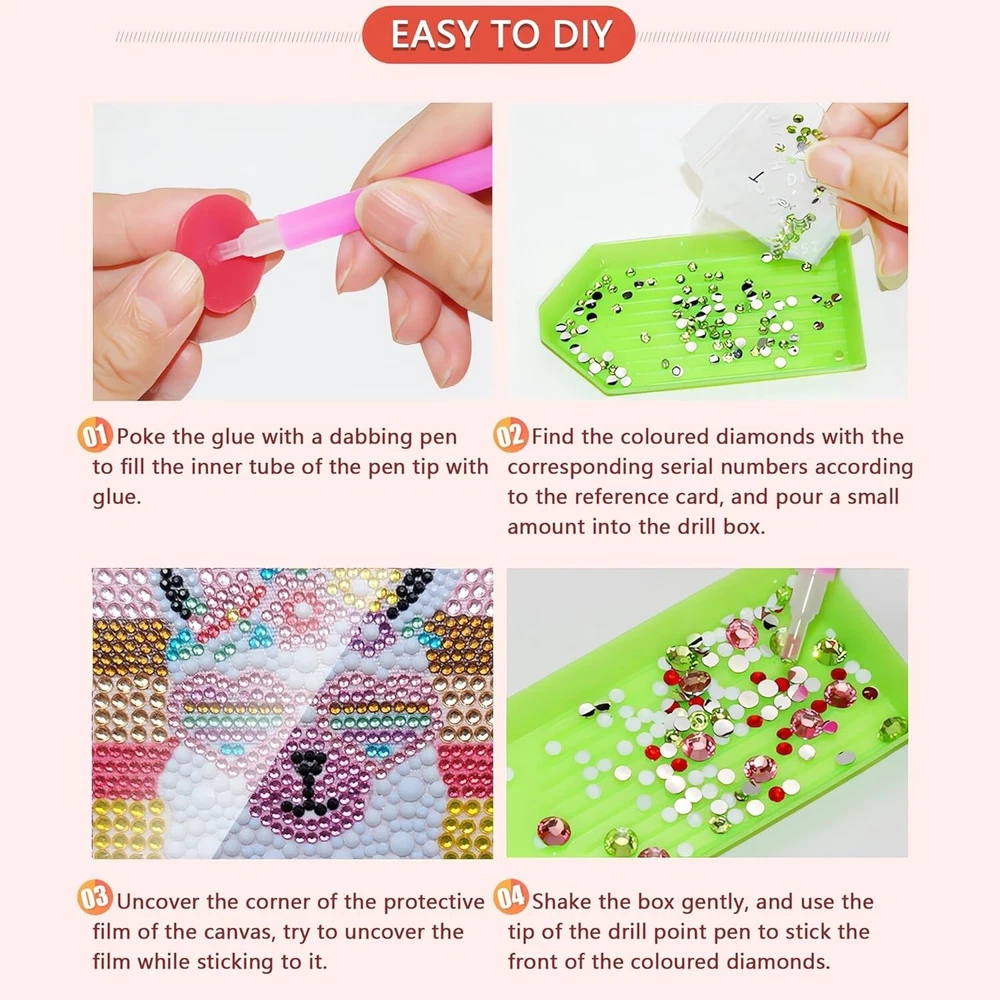 EASY TO DIY

01 Poke the glue with a dabbing pen to fill the inner tube of the pen tip with glue.

02 Find the coloured diamonds with the corresponding serial numbers according to the reference card, and pour a small amount into the drill box.

03 Uncover the corner of the protective film of the canvas, try to uncover the film while sticking to it.

04 Shake the box gently, and use the tip of the drill point pen to stick the front of the coloured diamonds.