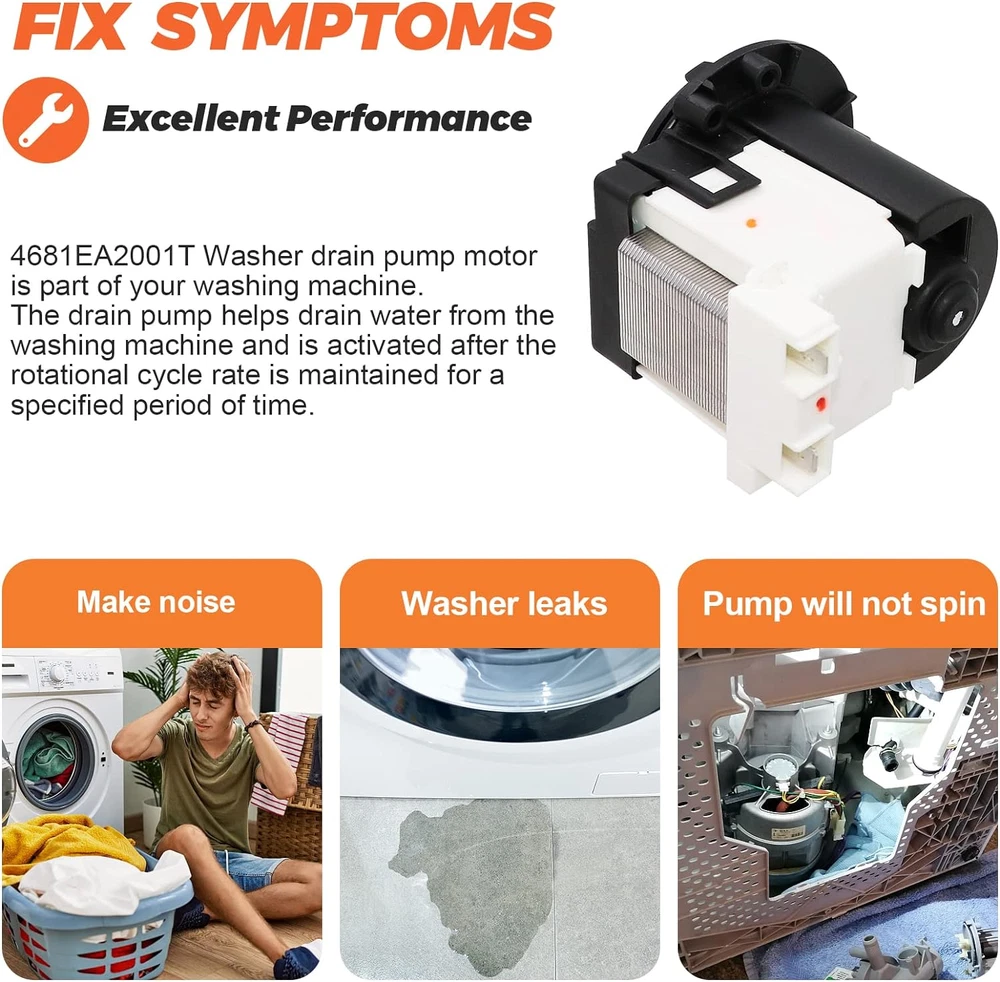 FIX SYMPTOMS

Excellent Performance

4681EA2001T Washer drain pump motor is part of your washing machine.
The drain pump helps drain water from the washing machine and is activated after the rotational cycle rate is maintained for a specified period of time.

Make noise

Washer leaks

Pump will not spin