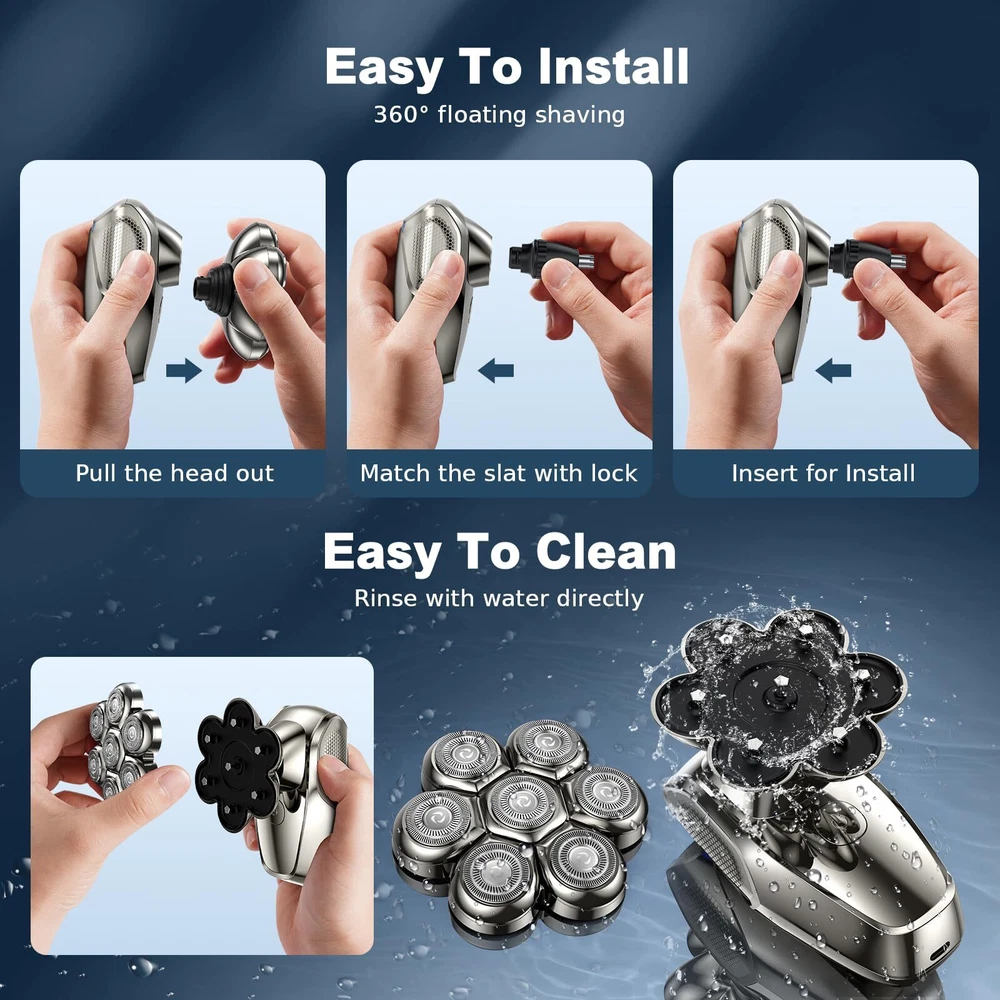 Easy To Install

360° floating shaving

Pull the head out

Match the slat with lock

Insert for Install

Easy To Clean

Rinse with water directly