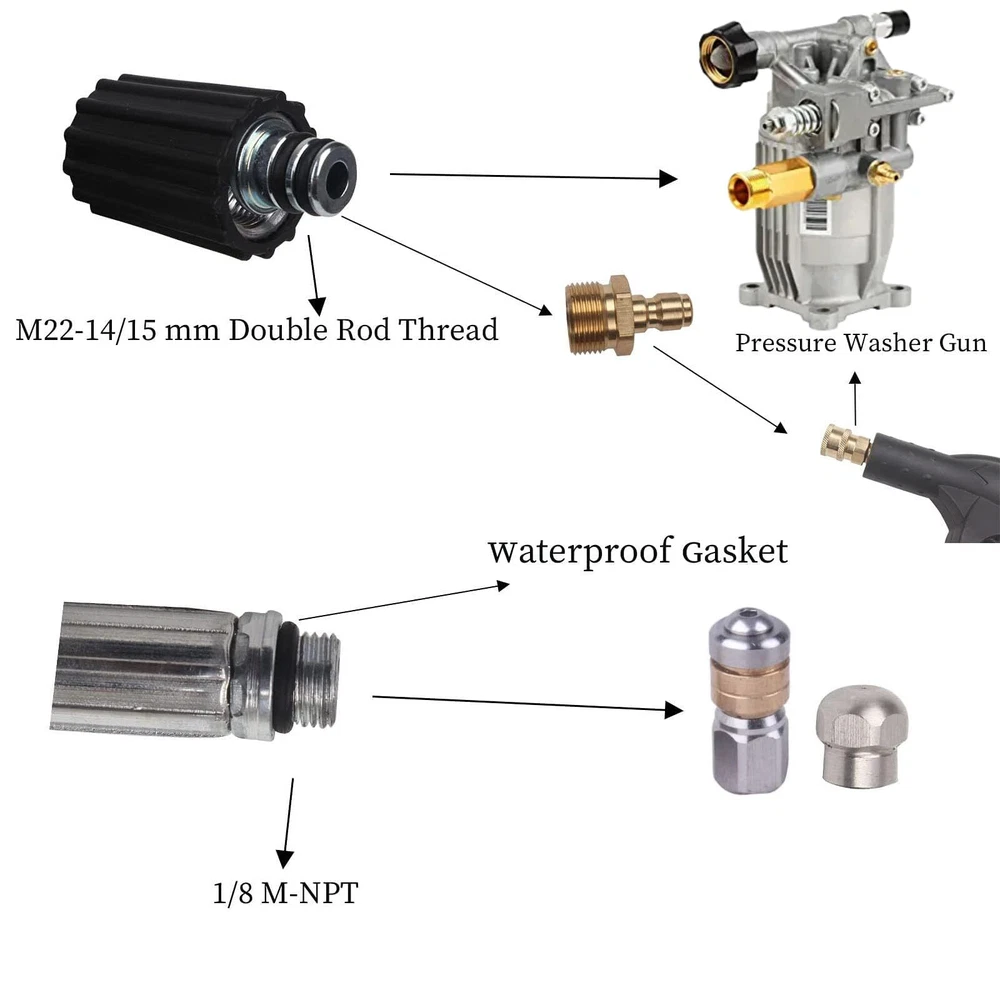 M22-14/15 mm Double Rod Thread

Pressure Washer Gun

Waterproof Gasket

1/8 M-NPT