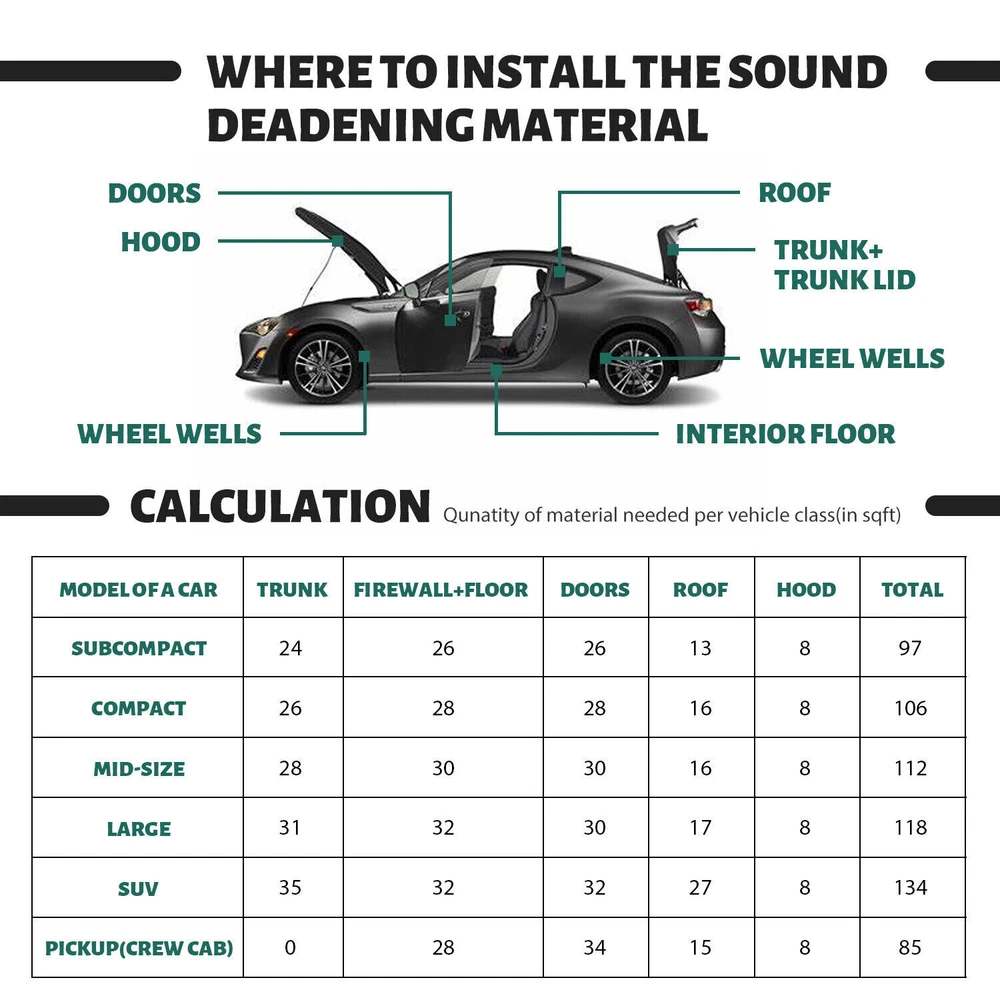 WHERE TO INSTALL THE SOUND DEADENING MATERIAL

DOORS
HOOD
ROOF
TRUNK+ TRUNK LID
WHEEL WELLS
WHEEL WELLS
INTERIOR FLOOR

CALCULATION Qunatity of material needed per vehicle class(in sqft)

| MODEL OF A CAR | TRUNK | FIREWALL+FLOOR | DOORS | ROOF | HOOD | TOTAL |
|---|---|---|---|---|---|---|
| SUBCOMPACT | 24 | 26 | 26 | 13 | 8 | 97 |
| COMPACT | 26 | 28 | 28 | 16 | 8 | 106 |
| MID-SIZE | 28 | 30 | 30 | 16 | 8 | 112 |
| LARGE | 31 | 32 | 30 | 17 | 8 | 118 |
| SUV | 35 | 32 | 32 | 27 | 8 | 134 |
| PICKUP(CREW CAB) | 0 | 28 | 34 | 15 | 8 | 85 |