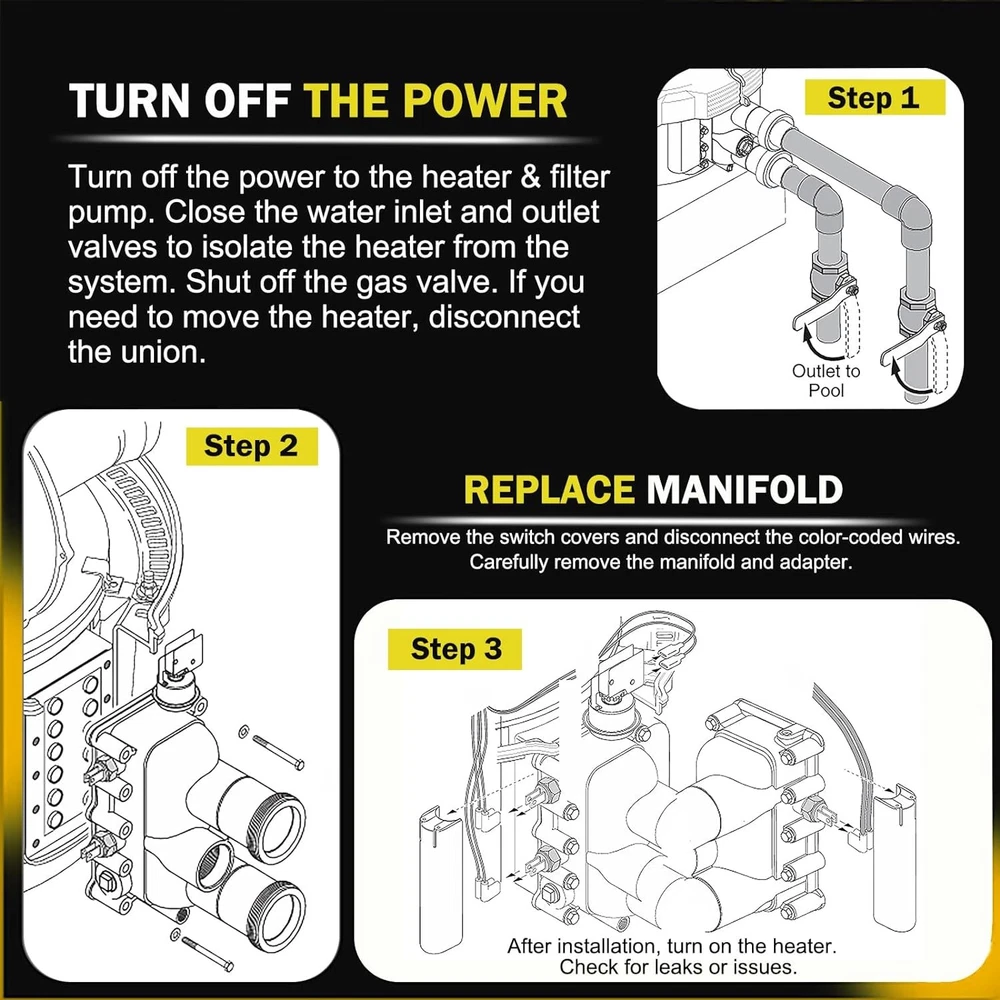 TURN OFF THE POWER

Turn off the power to the heater & filter pump. Close the water inlet and outlet valves to isolate the heater from the system. Shut off the gas valve. If you need to move the heater, disconnect the union.

Step 1

Outlet to Pool

Step 2

REPLACE MANIFOLD

Remove the switch covers and disconnect the color-coded wires. Carefully remove the manifold and adapter.

Step 3

After installation, turn on the heater. Check for leaks or issues.