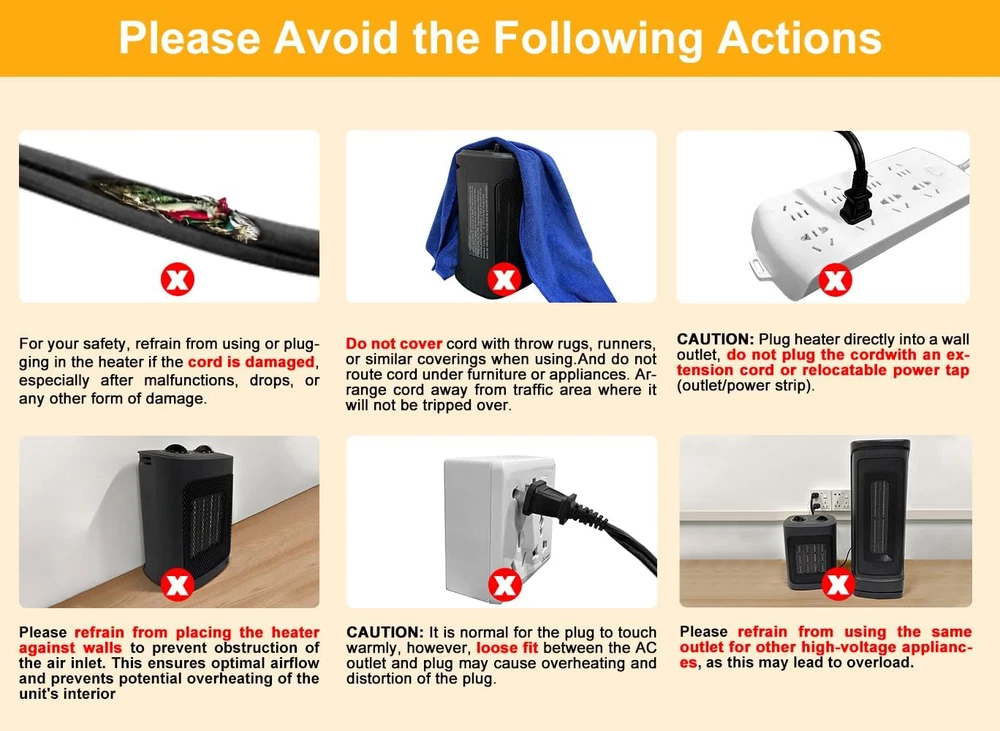 Please Avoid the Following Actions

For your safety, refrain from using or plugging in the heater if the cord is damaged, especially after malfunctions, drops, or any other form of damage.

Do not cover cord with throw rugs, runners, or similar coverings when using.And do not route cord under furniture or appliances. Arrange cord away from traffic area where it will not be tripped over.

CAUTION: Plug heater directly into a wall outlet, do not plug the cordwith an extension cord or relocatable power tap (outlet/power strip).

Please refrain from placing the heater against walls to prevent obstruction of the air inlet. This ensures optimal airflow and prevents potential overheating of the unit's interior

CAUTION: It is normal for the plug to touch warmly, however, loose fit between the AC outlet and plug may cause overheating and distortion of the plug.

Please refrain from using the same outlet for other high-voltage appliances, as this may lead to overload.