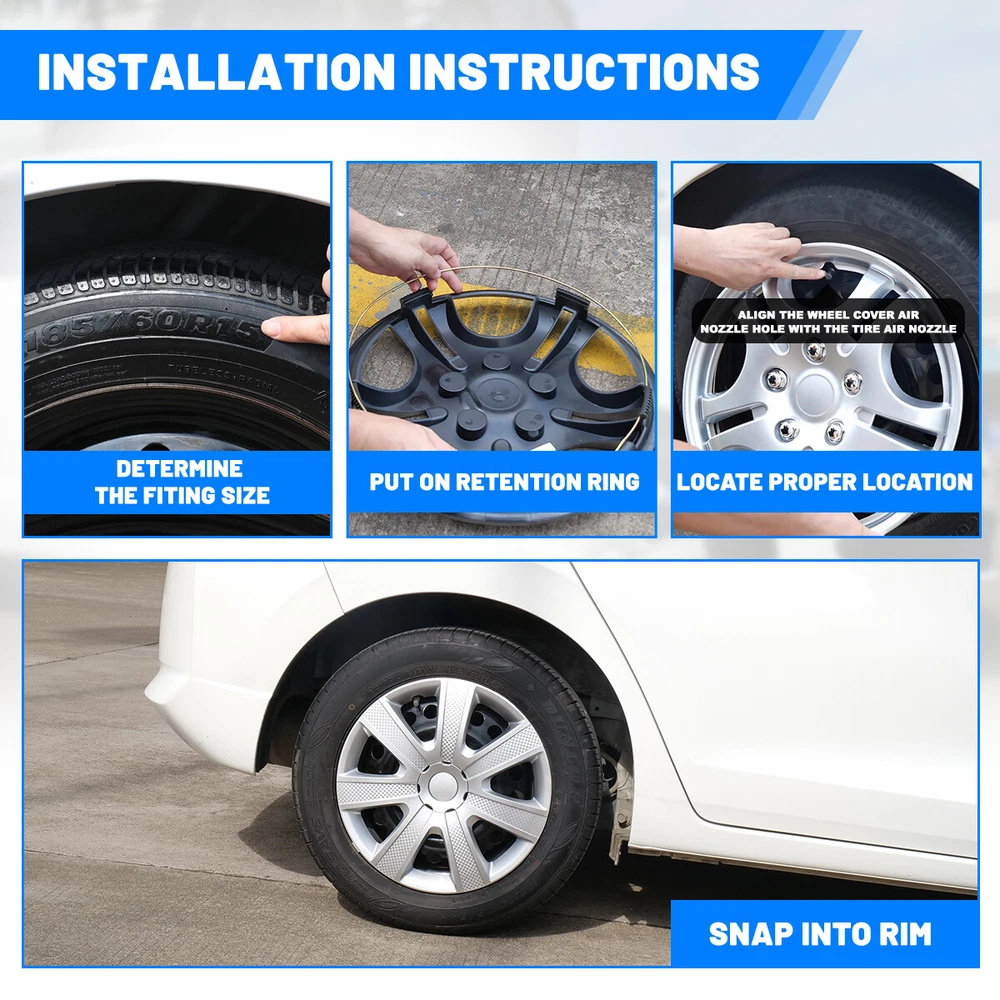 INSTALLATION INSTRUCTIONS

185/60R15

DETERMINE THE FITING SIZE

PUT ON RETENTION RING

ALIGN THE WHEEL COVER AIR NOZZLE HOLE WITH THE TIRE AIR NOZZLE

LOCATE PROPER LOCATION

SNAP INTO RIM