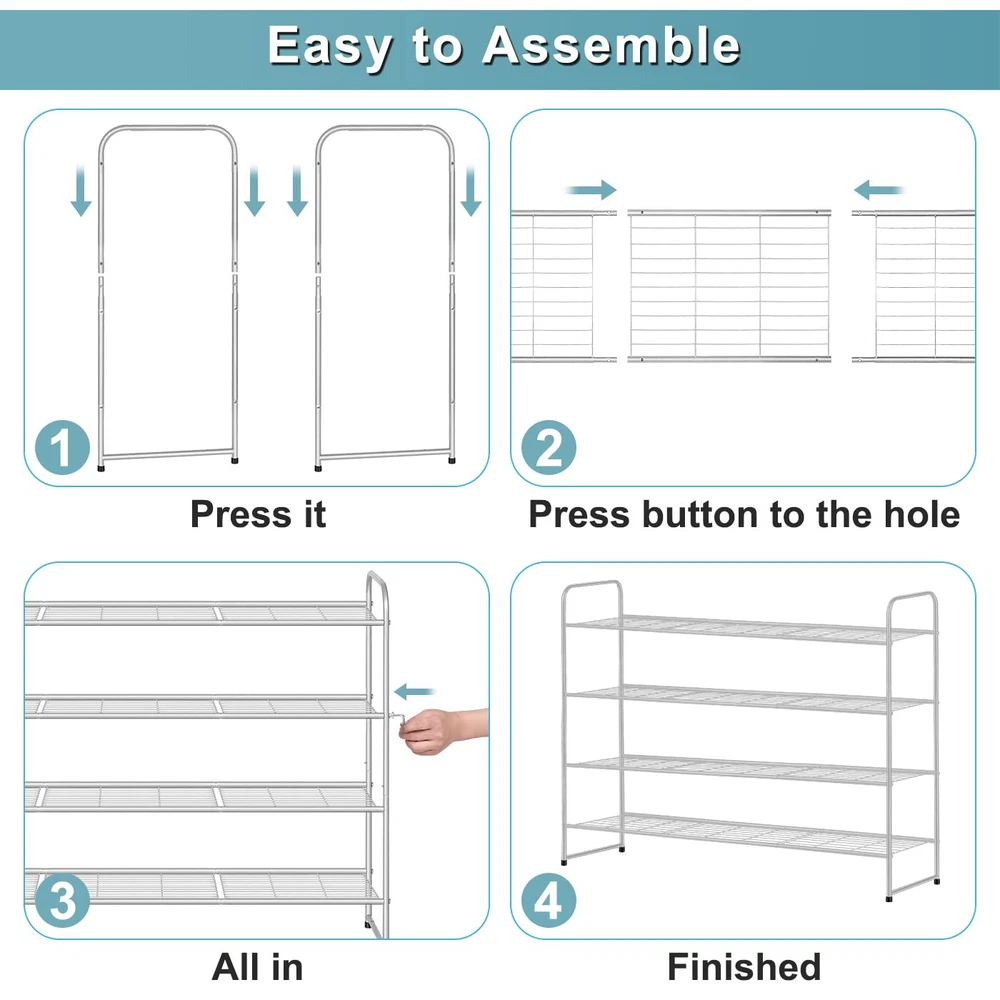 Easy to Assemble

1

Press it

2

Press button to the hole

3

All in

4

Finished