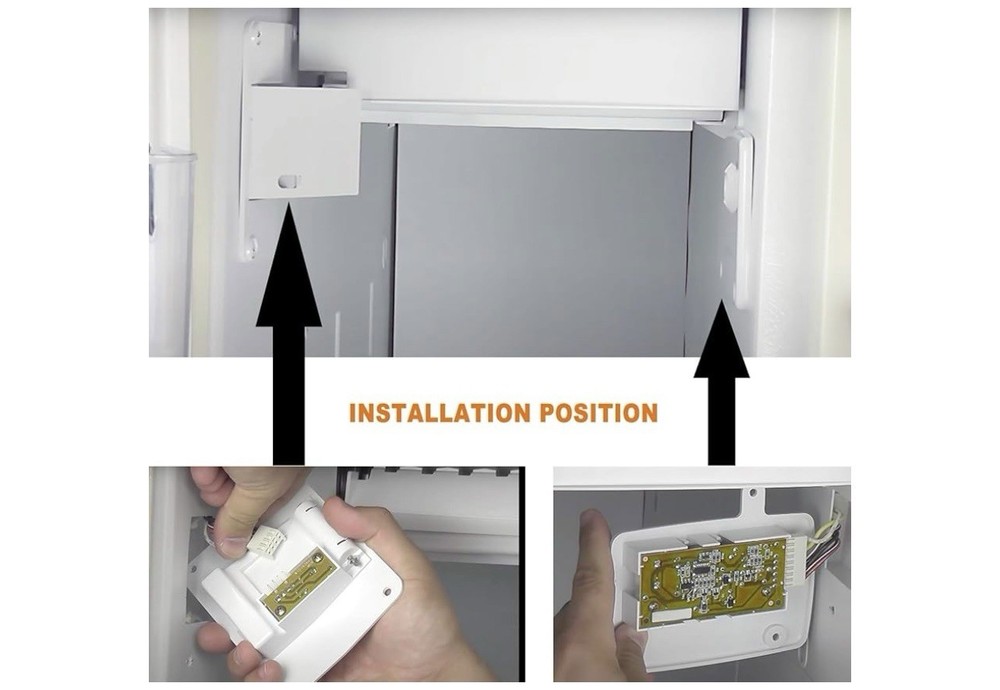 INSTALLATION POSITION