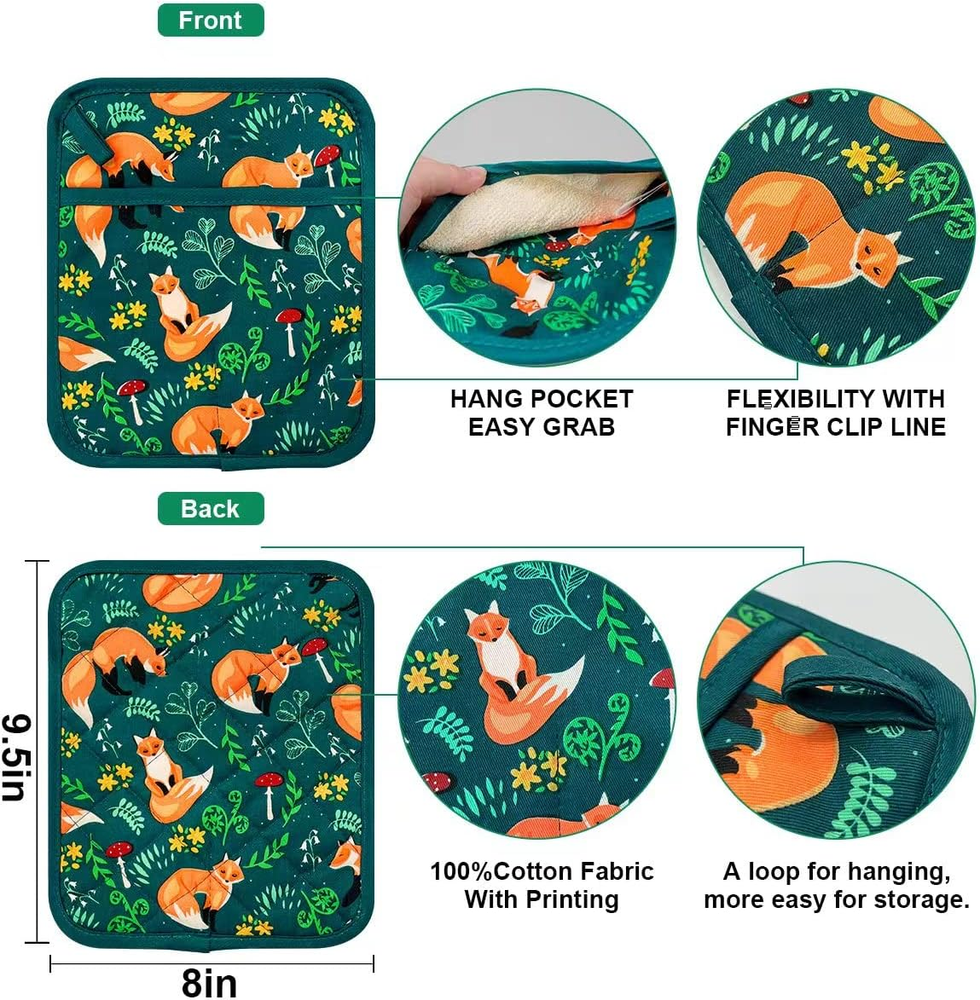 Front

HANG POCKET
EASY GRAB

FLEXIBILITY WITH
FINGER CLIP LINE

Back

9.5in

8in

100%Cotton Fabric
With Printing

A loop for hanging,
more easy for storage.