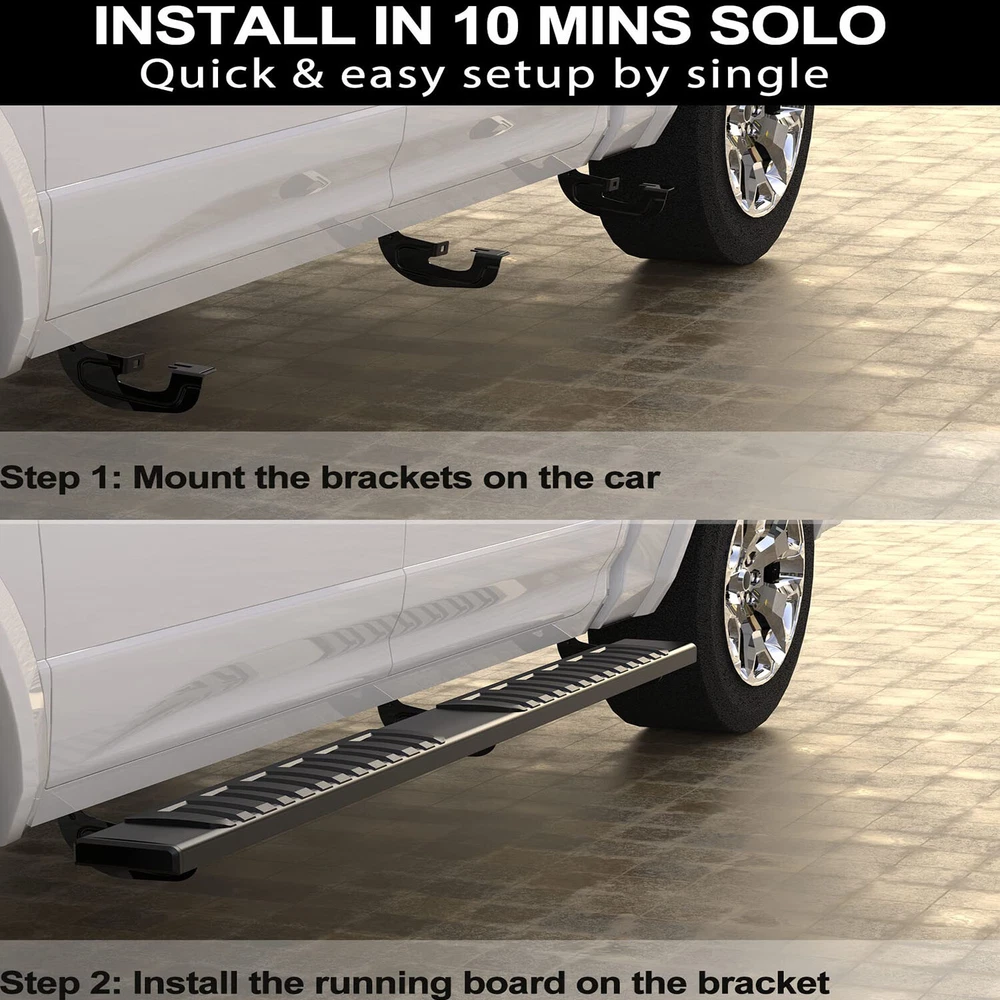 INSTALL IN 10 MINS SOLO
Quick & easy setup by single

Step 1: Mount the brackets on the car

Step 2: Install the running board on the bracket