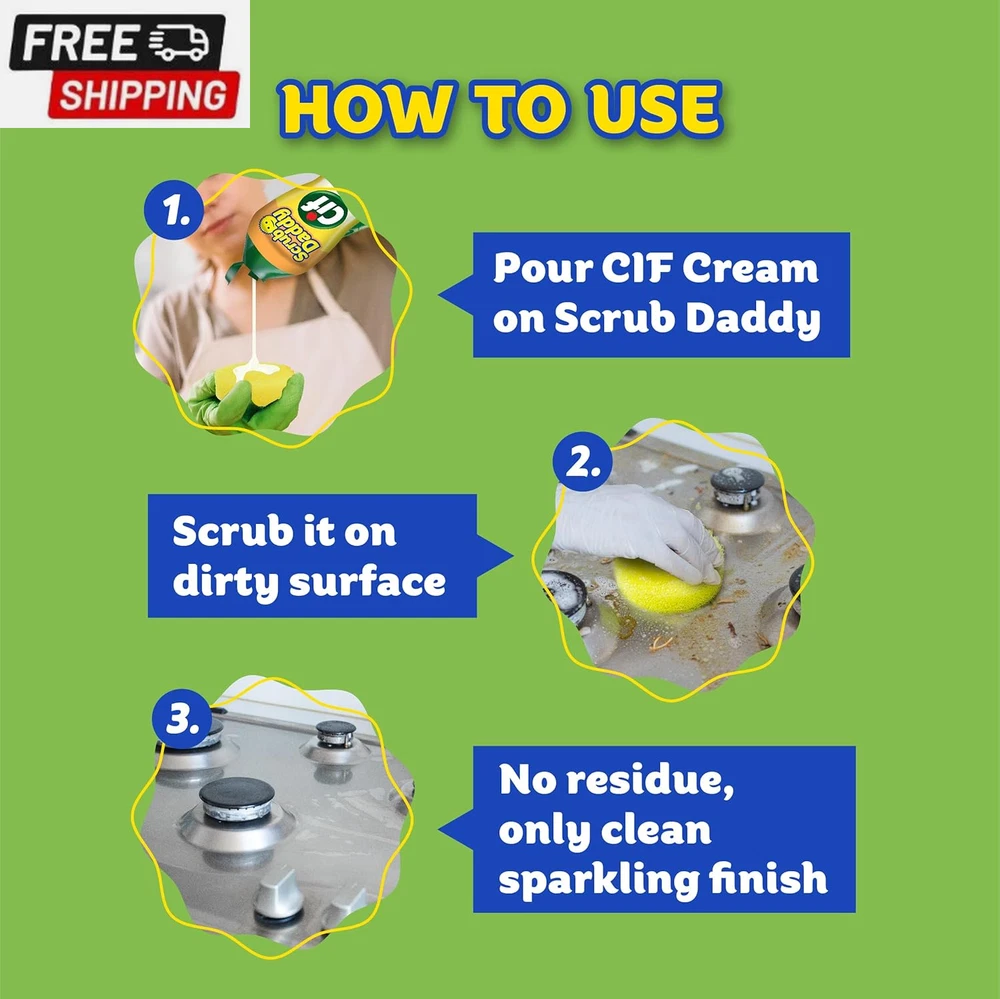 FREE
SHIPPING

HOW TO USE

1.

Cif
Scrub Daddy

Pour CIF Cream on Scrub Daddy

2.

Scrub it on dirty surface

3.

No residue, only clean sparkling finish