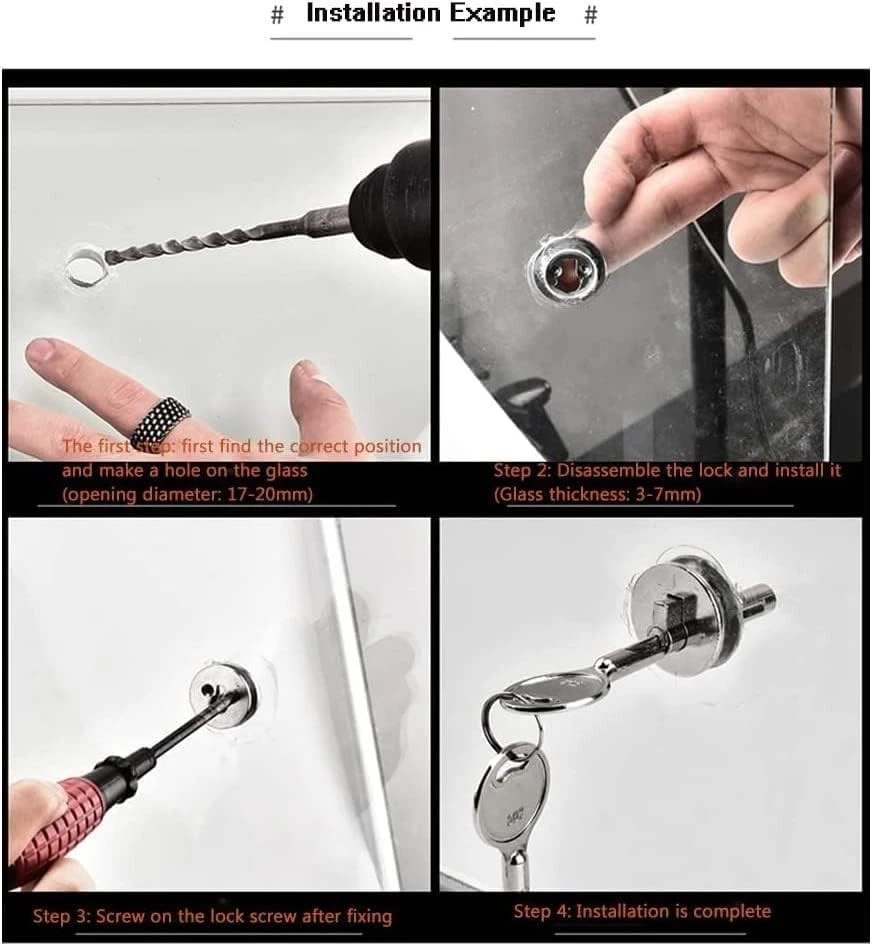 # Installation Example #

The first step: first find the correct position and make a hole on the glass (opening diameter: 17-20mm)

Step 2: Disassemble the lock and install it (Glass thickness: 3-7mm)

Step 3: Screw on the lock screw after fixing

Step 4: Installation is complete