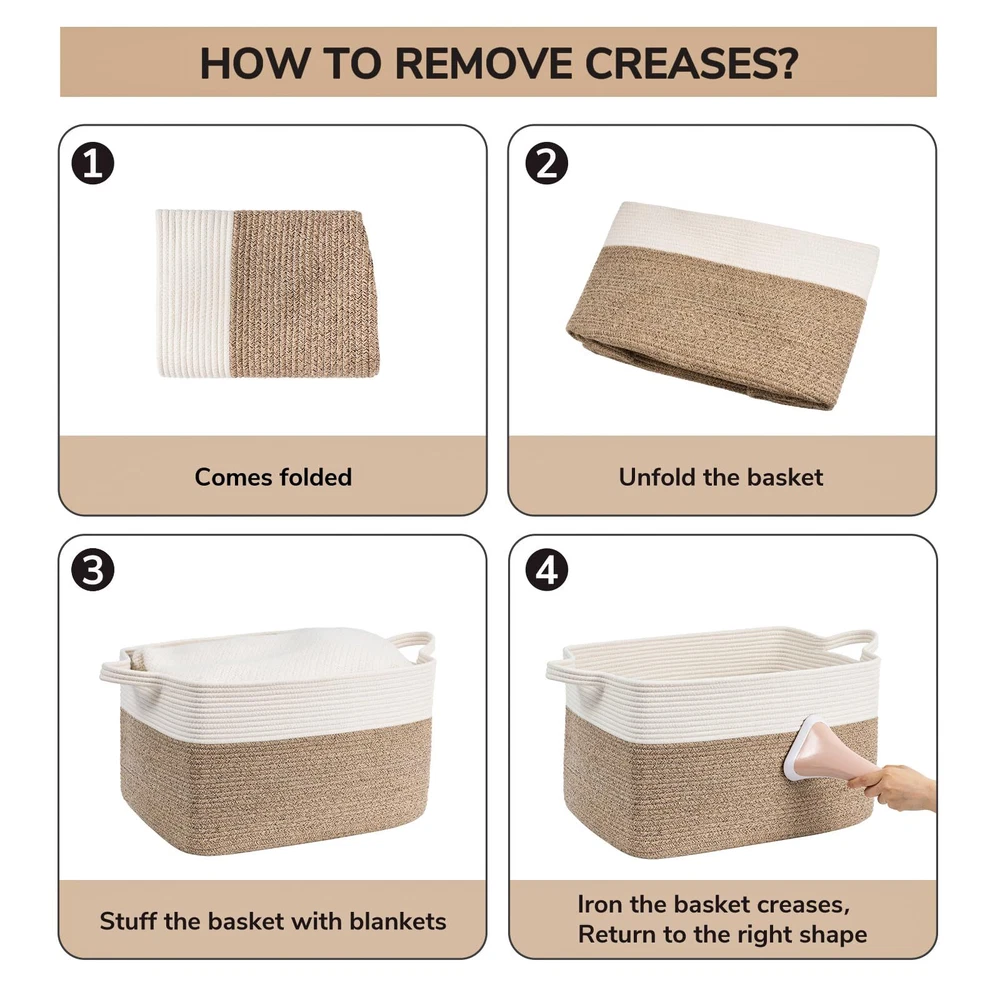 HOW TO REMOVE CREASES?

1
Comes folded

2
Unfold the basket

3
Stuff the basket with blankets

4
Iron the basket creases, Return to the right shape