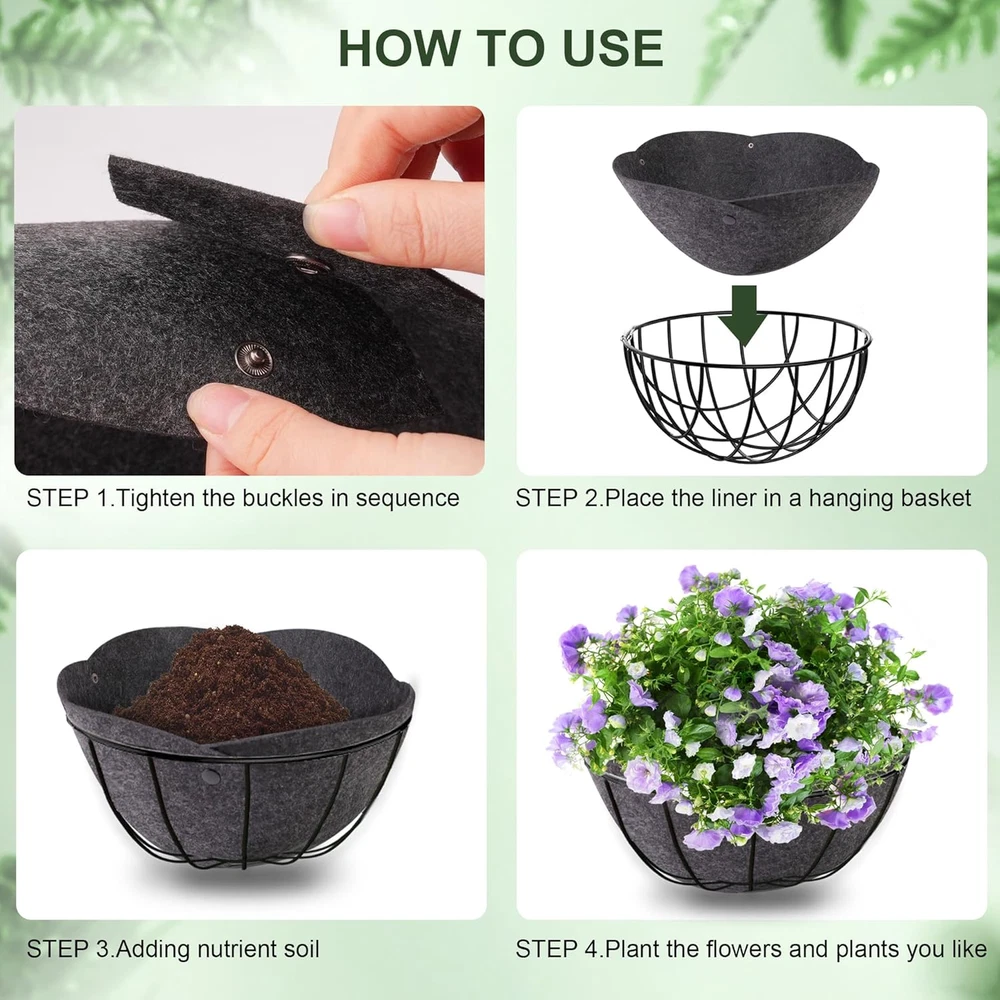 HOW TO USE

STEP 1.Tighten the buckles in sequence

STEP 2.Place the liner in a hanging basket

STEP 3.Adding nutrient soil

STEP 4.Plant the flowers and plants you like