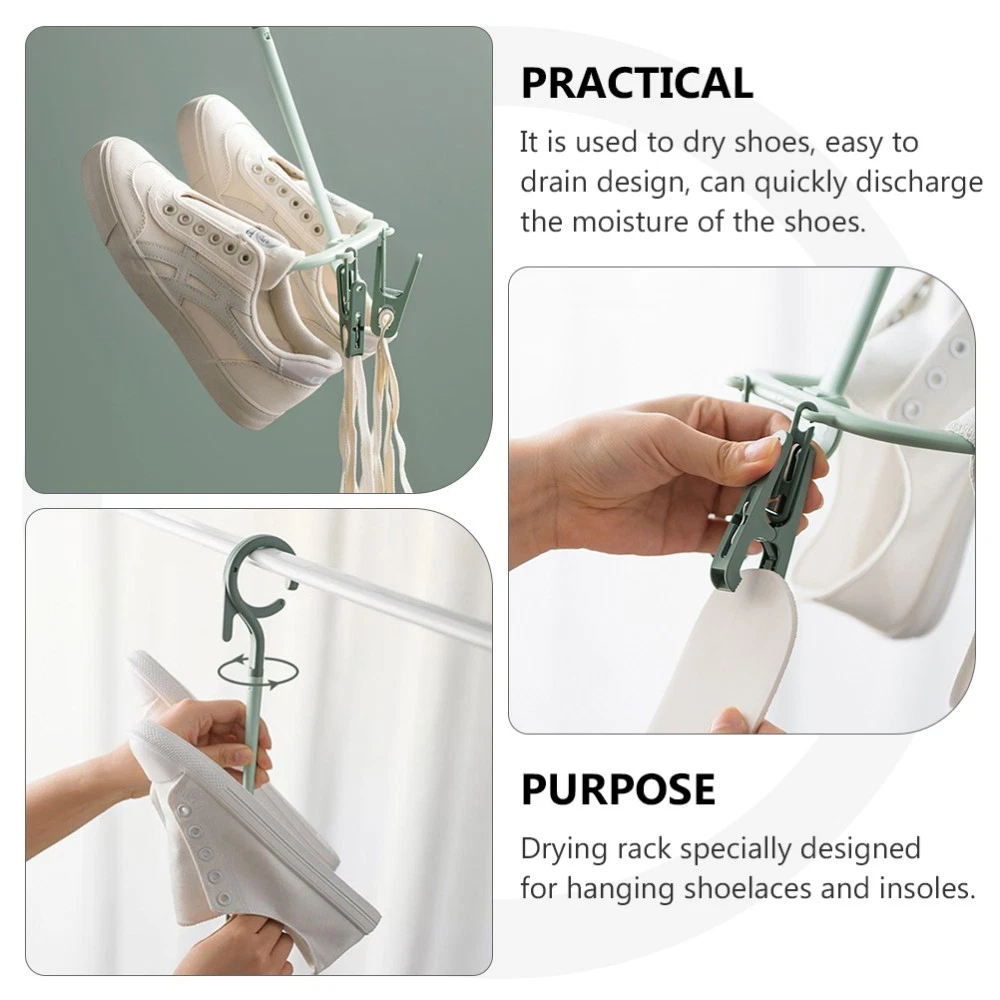 PRACTICAL

It is used to dry shoes, easy to drain design, can quickly discharge the moisture of the shoes.

PURPOSE

Drying rack specially designed for hanging shoelaces and insoles.