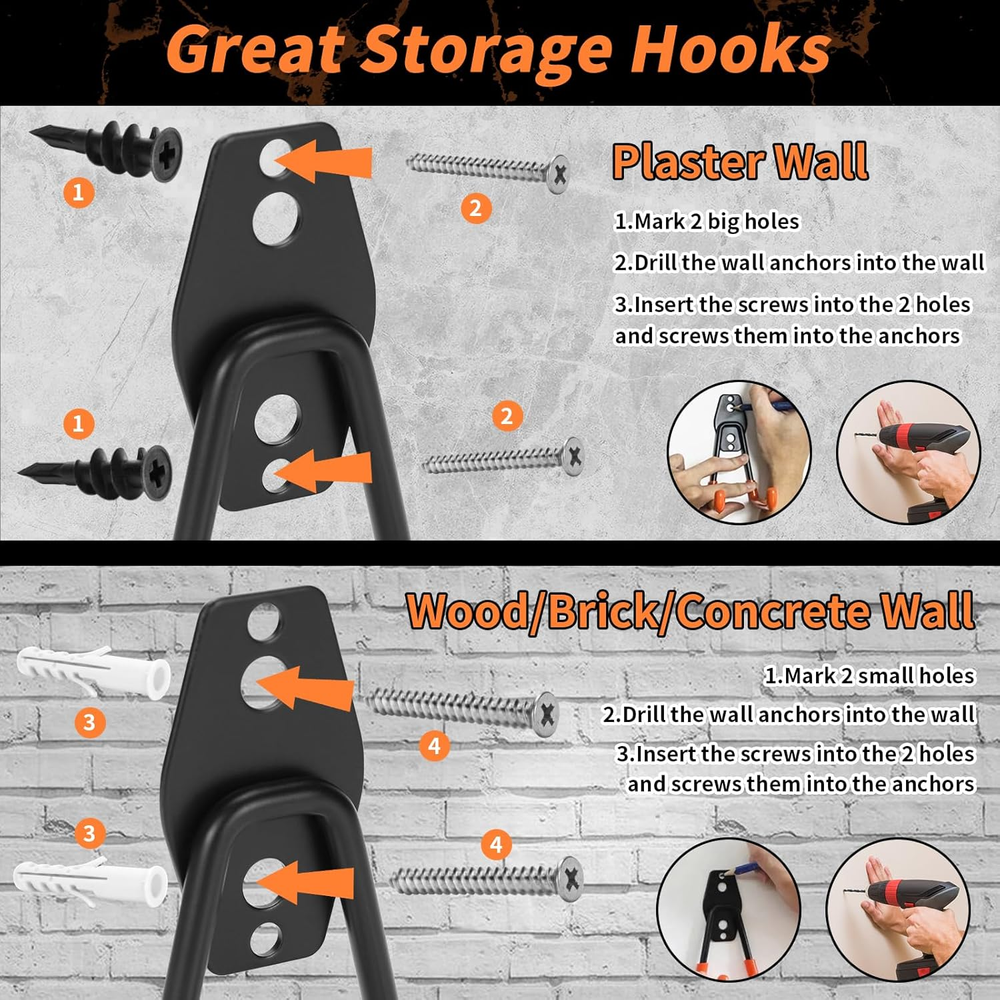 Great Storage Hooks

1

2

Plaster Wall

1.Mark 2 big holes

2.Drill the wall anchors into the wall

3.Insert the screws into the 2 holes and screws them into the anchors

1

2

Wood/Brick/Concrete Wall

1.Mark 2 small holes

2.Drill the wall anchors into the wall

3.Insert the screws into the 2 holes and screws them into the anchors

3

4

3

4