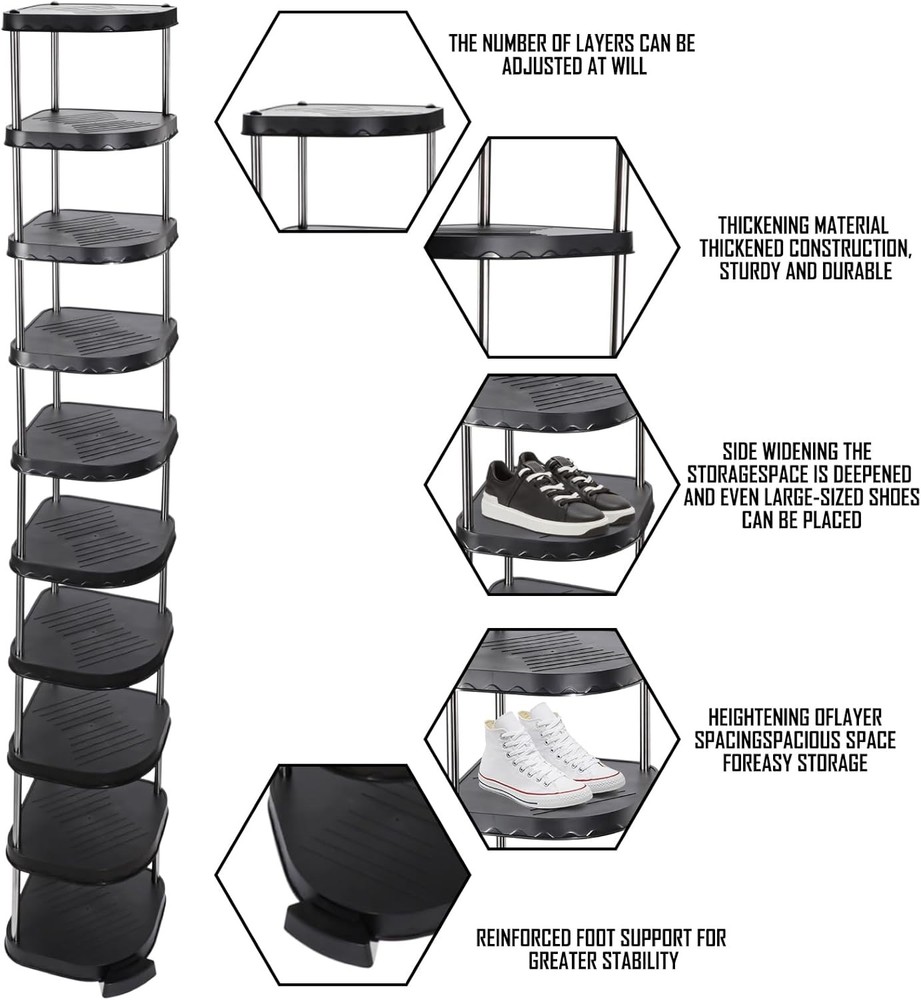 THE NUMBER OF LAYERS CAN BE ADJUSTED AT WILL

THICKENING MATERIAL THICKENED CONSTRUCTION, STURDY AND DURABLE

SIDE WIDENING THE STORAGESPACE IS DEEPENED AND EVEN LARGE-SIZED SHOES CAN BE PLACED

HEIGHTENING OFLAYER SPACINGSPACIOUS SPACE FOREASY STORAGE

REINFORCED FOOT SUPPORT FOR GREATER STABILITY