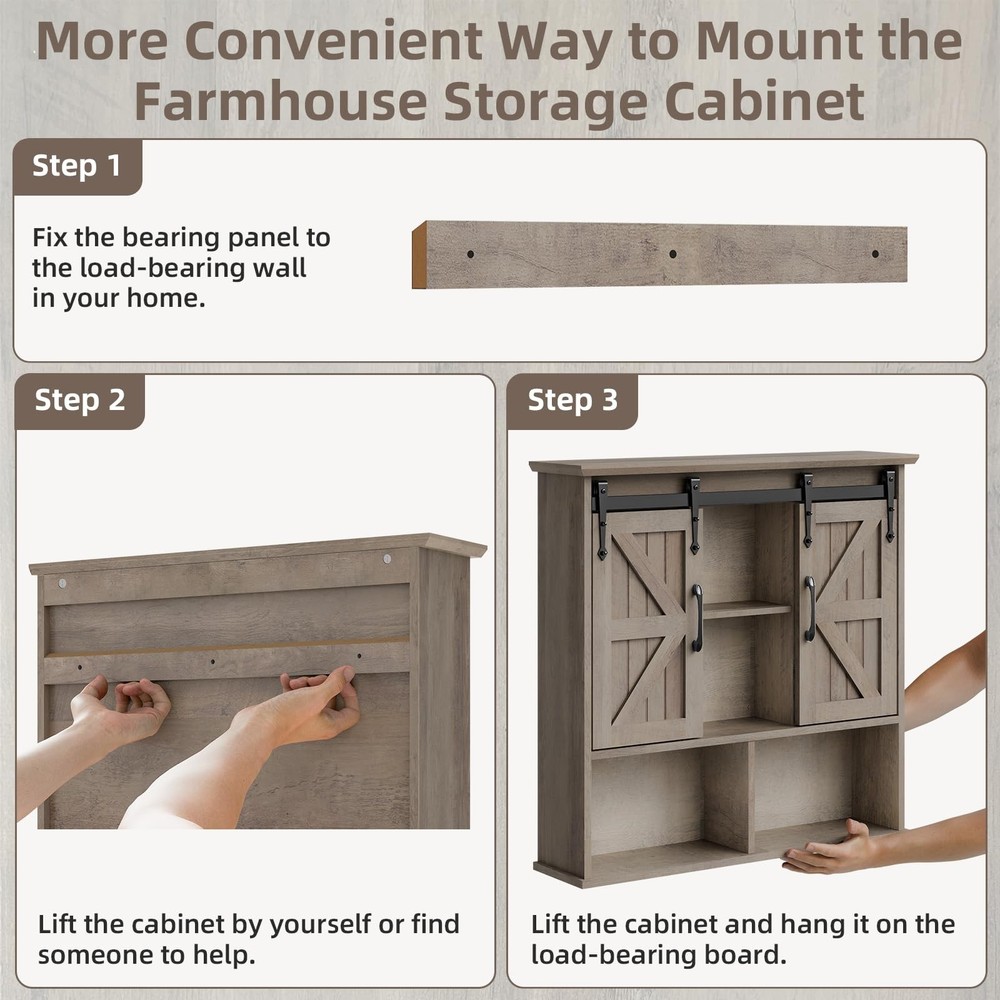 More Convenient Way to Mount the Farmhouse Storage Cabinet

Step 1

Fix the bearing panel to the load-bearing wall in your home.

Step 2

Lift the cabinet by yourself or find someone to help.

Step 3

Lift the cabinet and hang it on the load-bearing board.