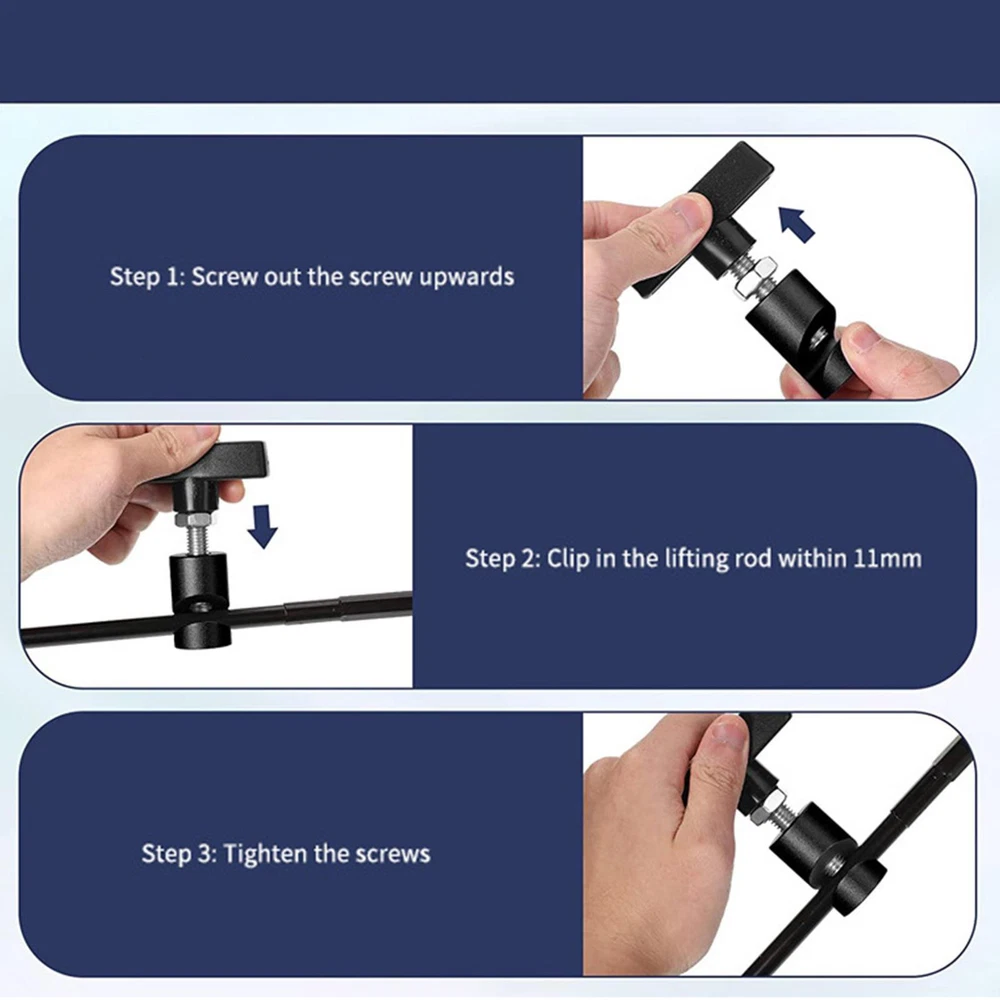 Step 1: Screw out the screw upwards

Step 2: Clip in the lifting rod within 11mm

Step 3: Tighten the screws