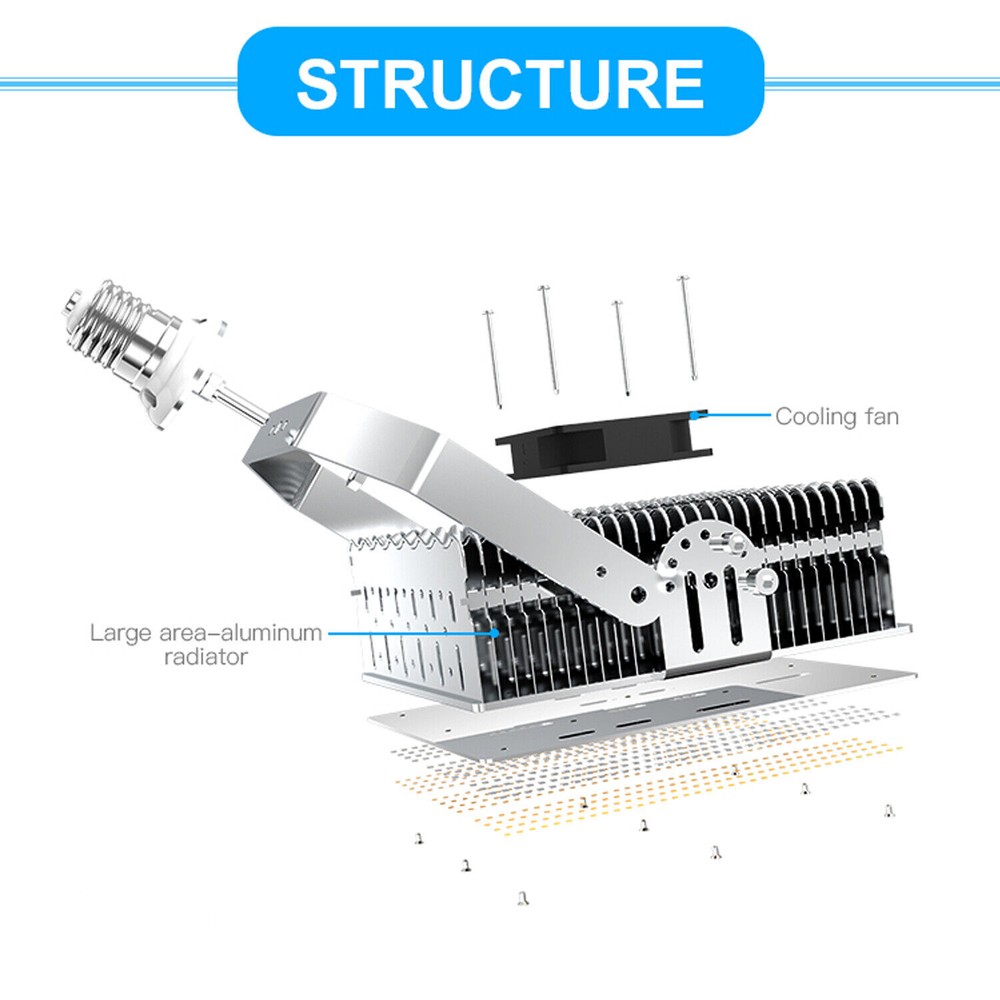 STRUCTURE

Cooling fan

Large area–aluminum radiator