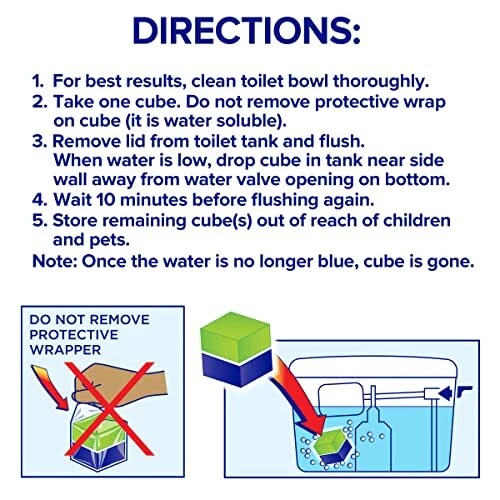 DIRECTIONS:

1. For best results, clean toilet bowl thoroughly.
2. Take one cube. Do not remove protective wrap on cube (it is water soluble).
3. Remove lid from toilet tank and flush. When water is low, drop cube in tank near side wall away from water valve opening on bottom.
4. Wait 10 minutes before flushing again.
5. Store remaining cube(s) out of reach of children and pets.
Note: Once the water is no longer blue, cube is gone.

DO NOT REMOVE PROTECTIVE WRAPPER