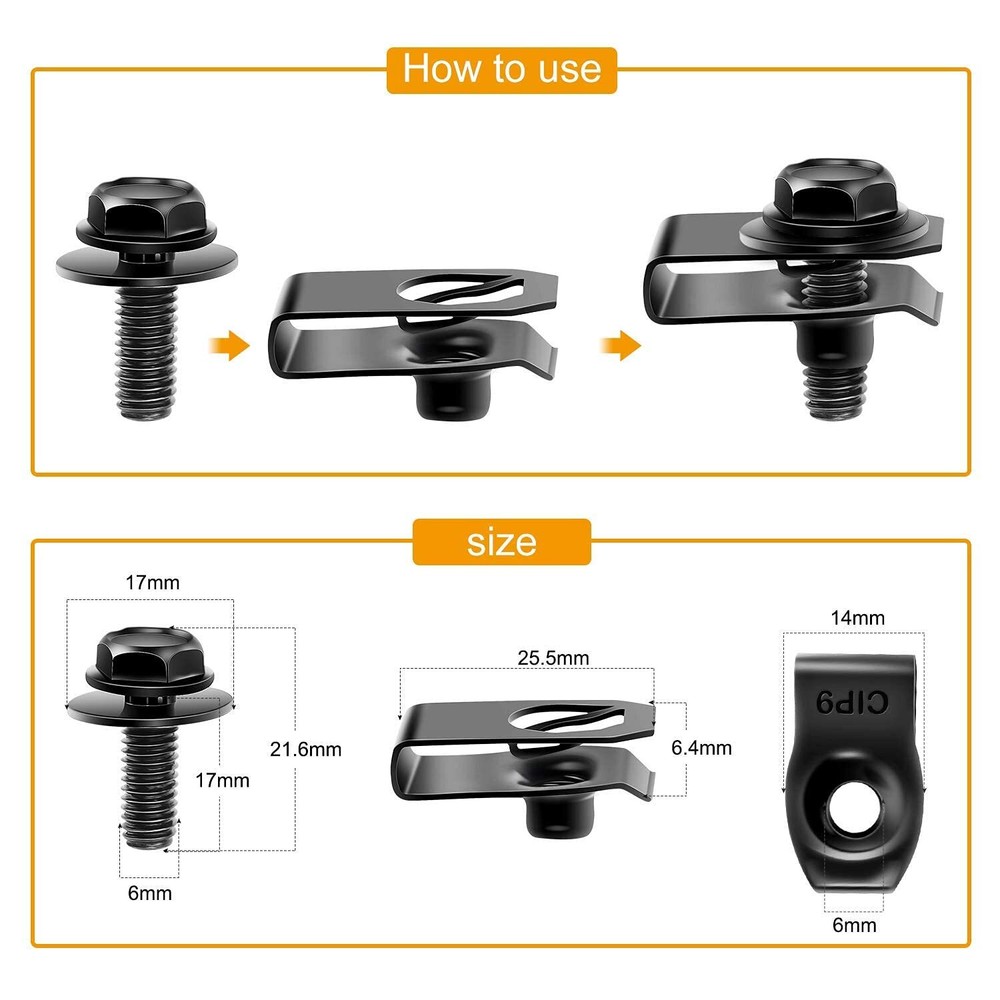 How to use

size

17mm

21.6mm

17mm

6mm

25.5mm

6.4mm

14mm

CIP9

6mm