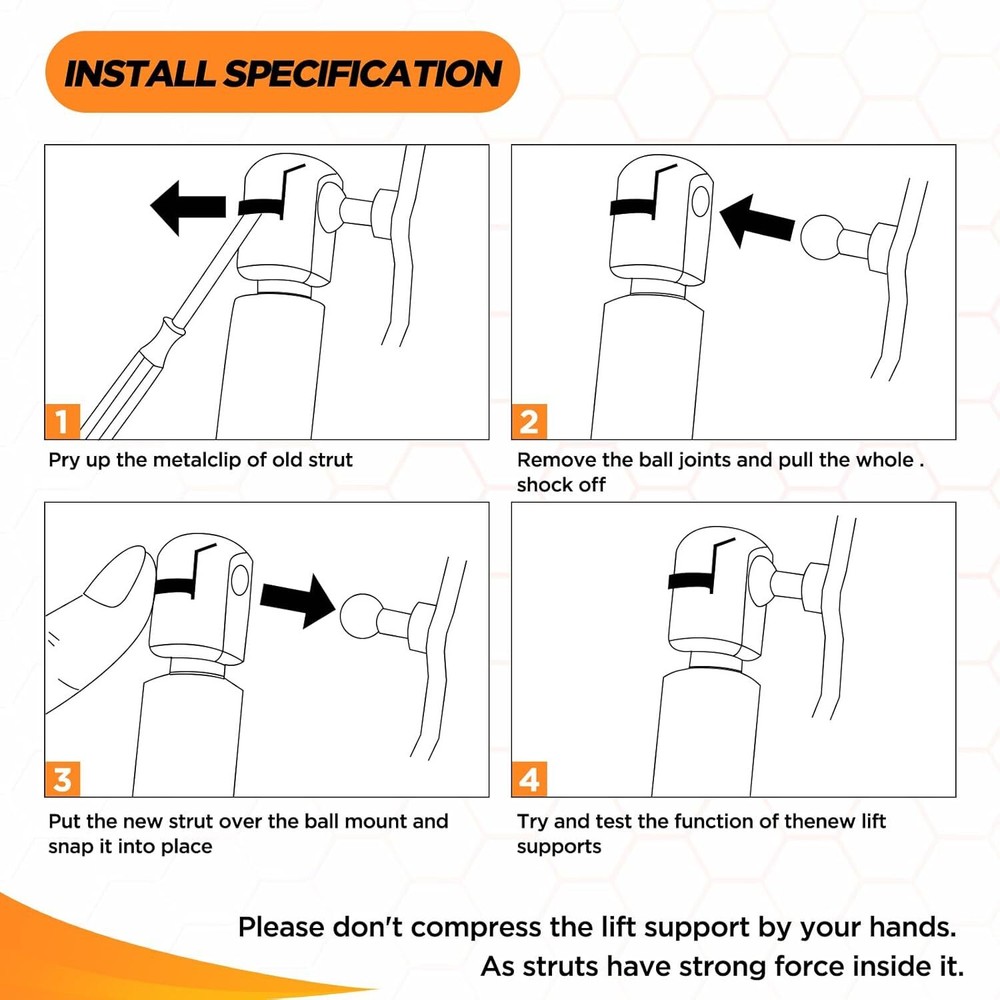 INSTALL SPECIFICATION

1

Pry up the metalclip of old strut

2

Remove the ball joints and pull the whole . shock off

3

Put the new strut over the ball mount and snap it into place

4

Try and test the function of thenew lift supports

Please don't compress the lift support by your hands. As struts have strong force inside it.